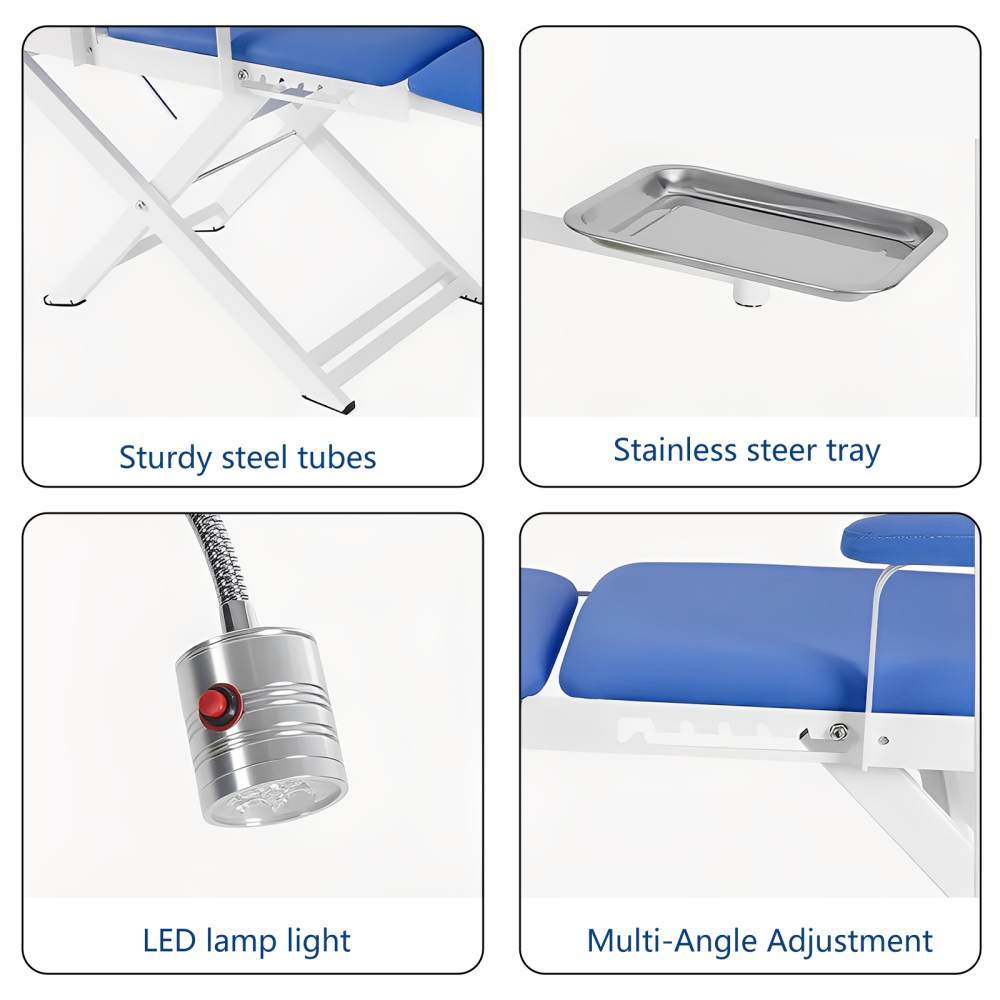 Sturdy steel tubes

Stainless steer tray

LED lamp light

Multi-Angle Adjustment