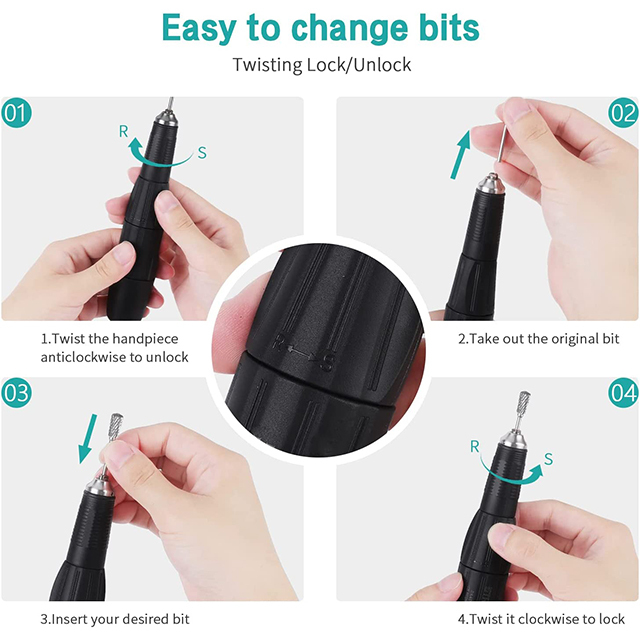 Easy to change bits

Twisting Lock/Unlock

01

R

S

1.Twist the handpiece anticlockwise to unlock

02

2.Take out the original bit

R

S

03

3.Insert your desired bit

04

R

S

4.Twist it clockwise to lock