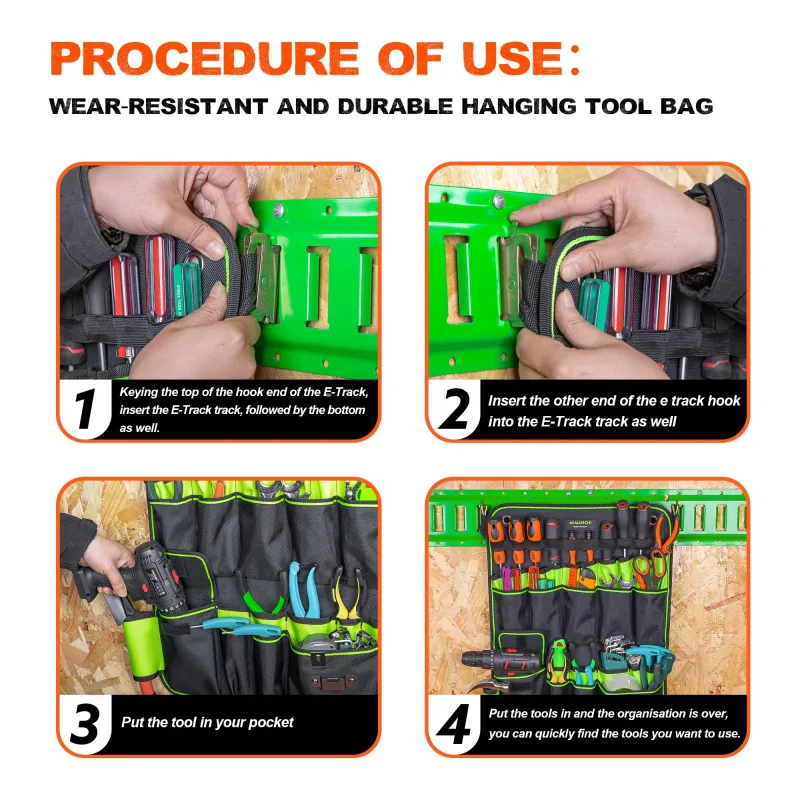 PROCEDURE OF USE:

WEAR-RESISTANT AND DURABLE HANGING TOOL BAG

1 Keying the top of the hook end of the E-Track, insert the E-Track track, followed by the bottom as well.

2 Insert the other end of the e track hook into the E-Track track as well

3 Put the tool in your pocket

4 Put the tools in and the organisation is over, you can quickly find the tools you want to use.