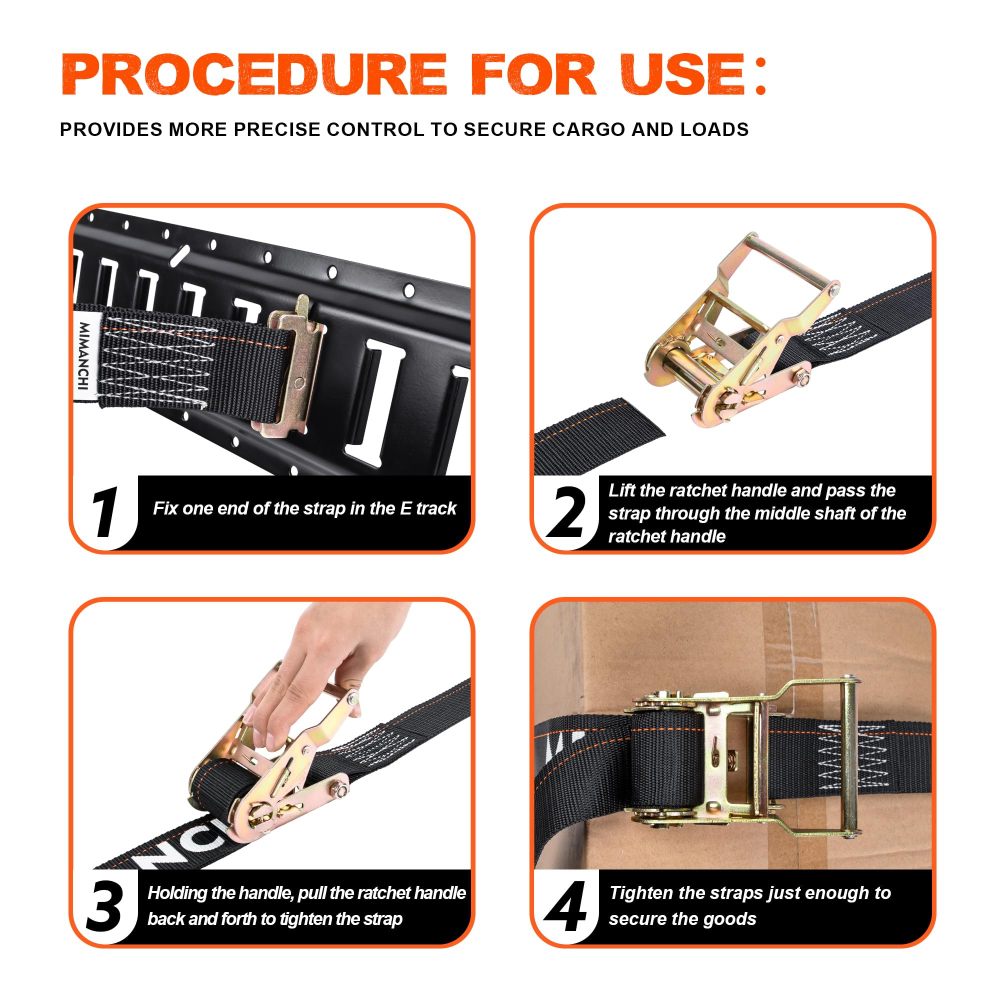 PROCEDURE FOR USE:

PROVIDES MORE PRECISE CONTROL TO SECURE CARGO AND LOADS

MIMANCHI

1 Fix one end of the strap in the E track

2 Lift the ratchet handle and pass the strap through the middle shaft of the ratchet handle

NCH

3 Holding the handle, pull the ratchet handle back and forth to tighten the strap

4 Tighten the straps just enough to secure the goods