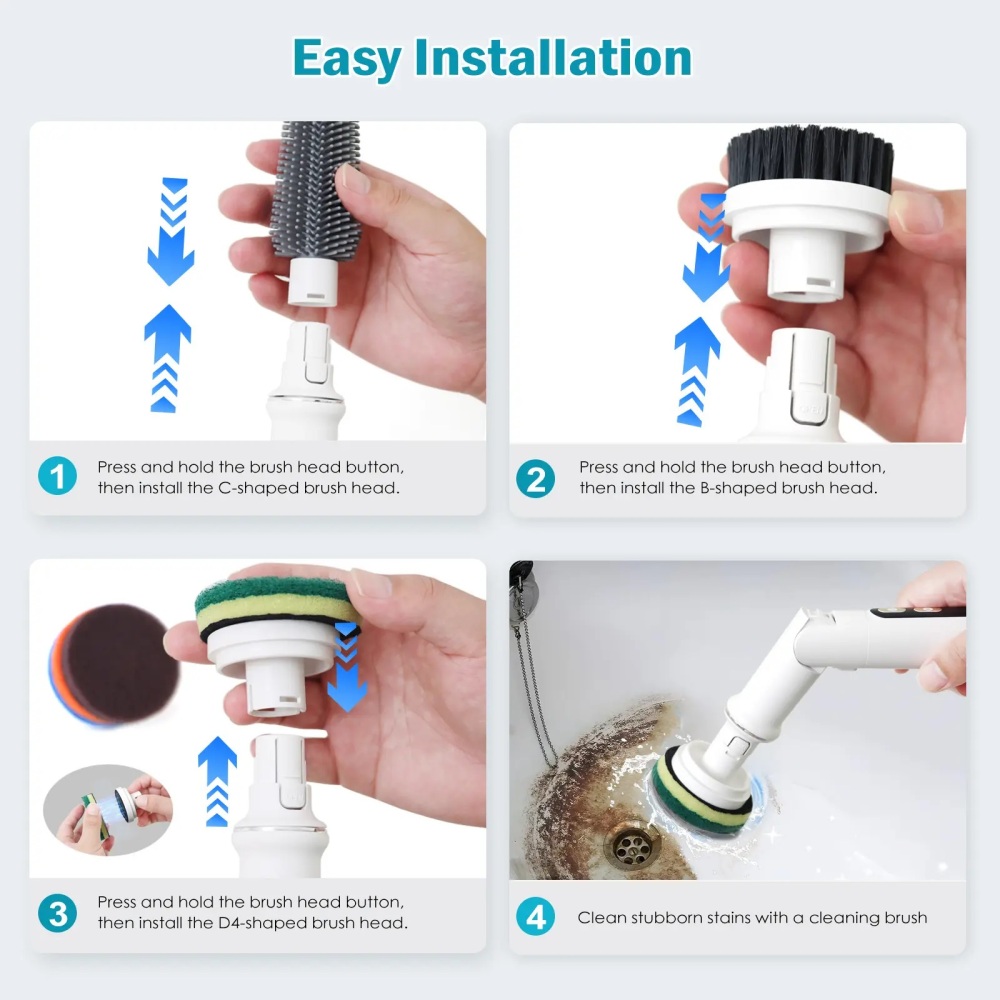 Easy Installation

1 Press and hold the brush head button, then install the C-shaped brush head.

2 Press and hold the brush head button, then install the B-shaped brush head.

3 Press and hold the brush head button, then install the D4-shaped brush head.

4 Clean stubborn stains with a cleaning brush