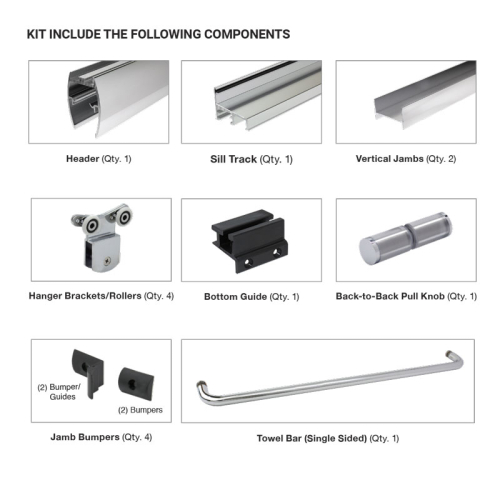 KIT INCLUDE THE FOLLOWING COMPONENTS

Header (Qty. 1)

Sill Track (Qty. 1)

Vertical Jambs (Qty. 2)

Hanger Brackets/Rollers (Qty. 4)

Bottom Guide (Qty. 1)

Back-to-Back Pull Knob (Qty. 1)

(2) Bumper/ Guides

(2) Bumpers

Jamb Bumpers (Qty. 4)

Towel Bar (Single Sided) (Qty. 1)