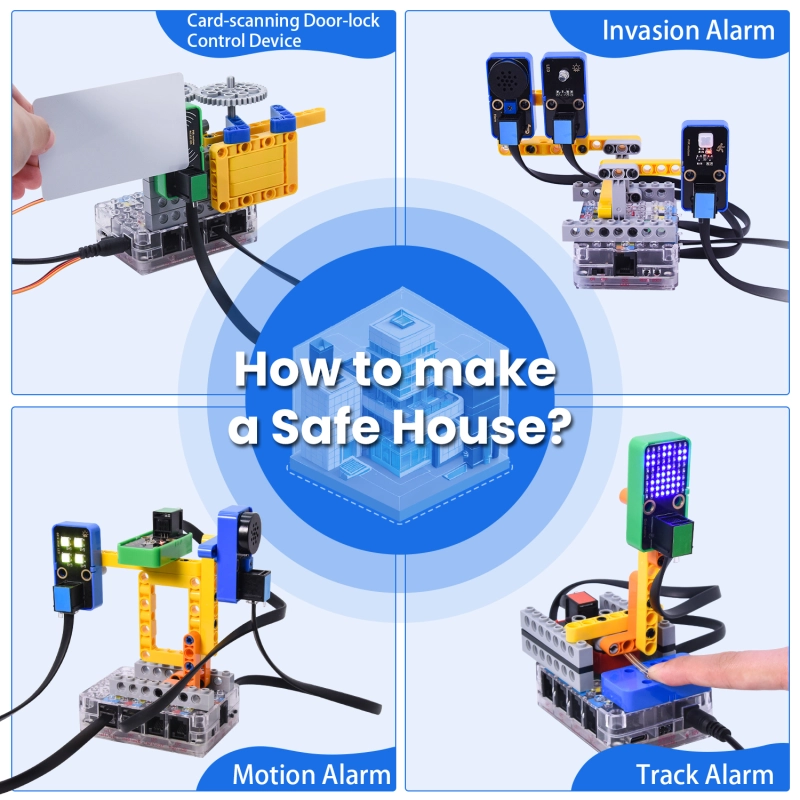 Card-scanning Door-lock Control Device

Invasion Alarm

How to make a Safe House?

Motion Alarm

Track Alarm