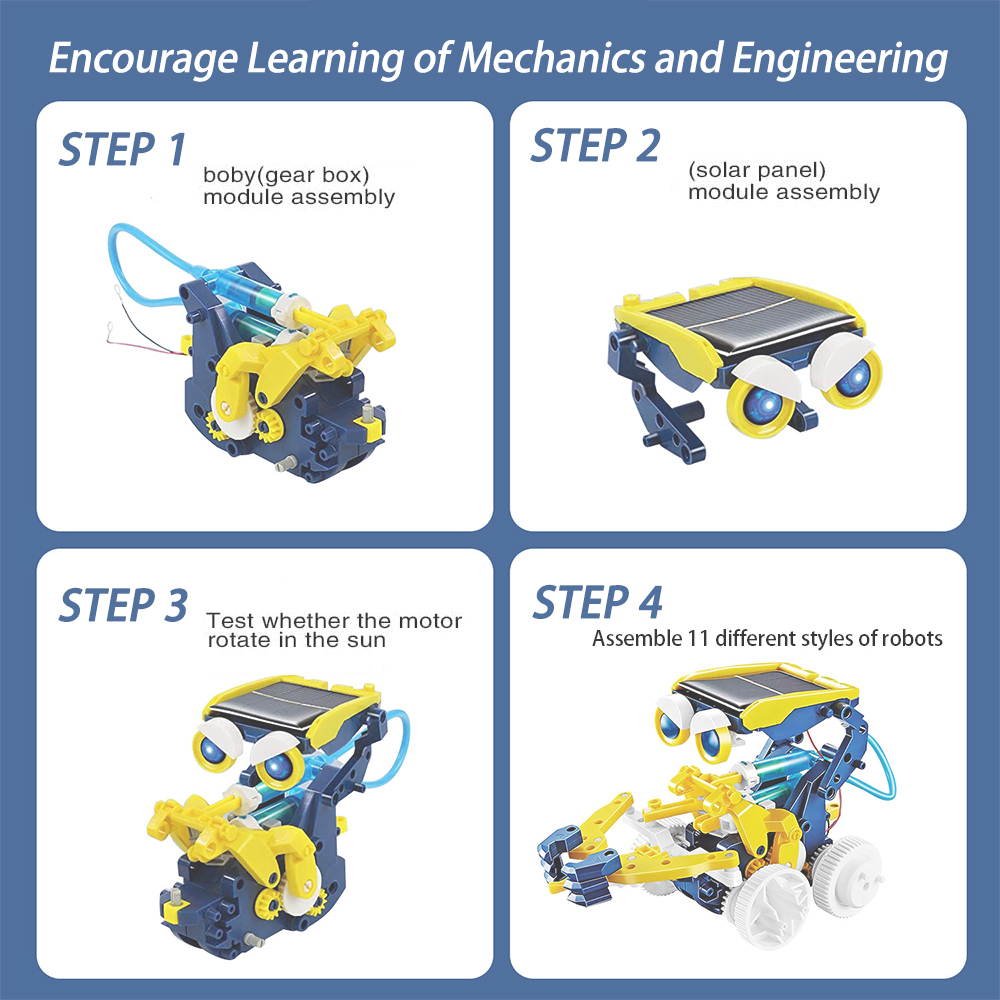 Encourage Learning of Mechanics and Engineering

STEP 1
boby(gear box) module assembly

STEP 2
(solar panel) module assembly

STEP 3
Test whether the motor rotate in the sun

STEP 4
Assemble 11 different styles of robots