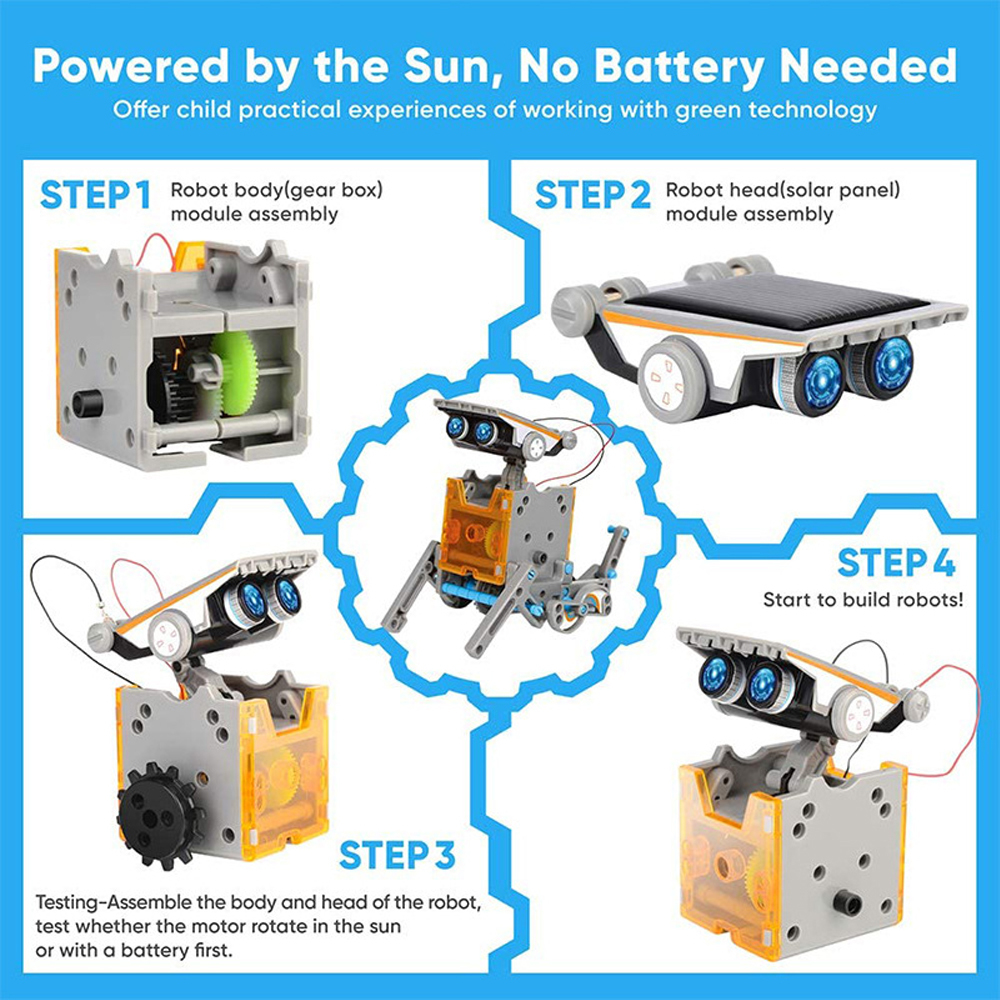 Powered by the Sun, No Battery Needed
Offer child practical experiences of working with green technology

STEP 1 Robot body(gear box) module assembly

STEP 2 Robot head(solar panel) module assembly

STEP 4
Start to build robots!

STEP 3
Testing-Assemble the body and head of the robot, test whether the motor rotate in the sun or with a battery first.