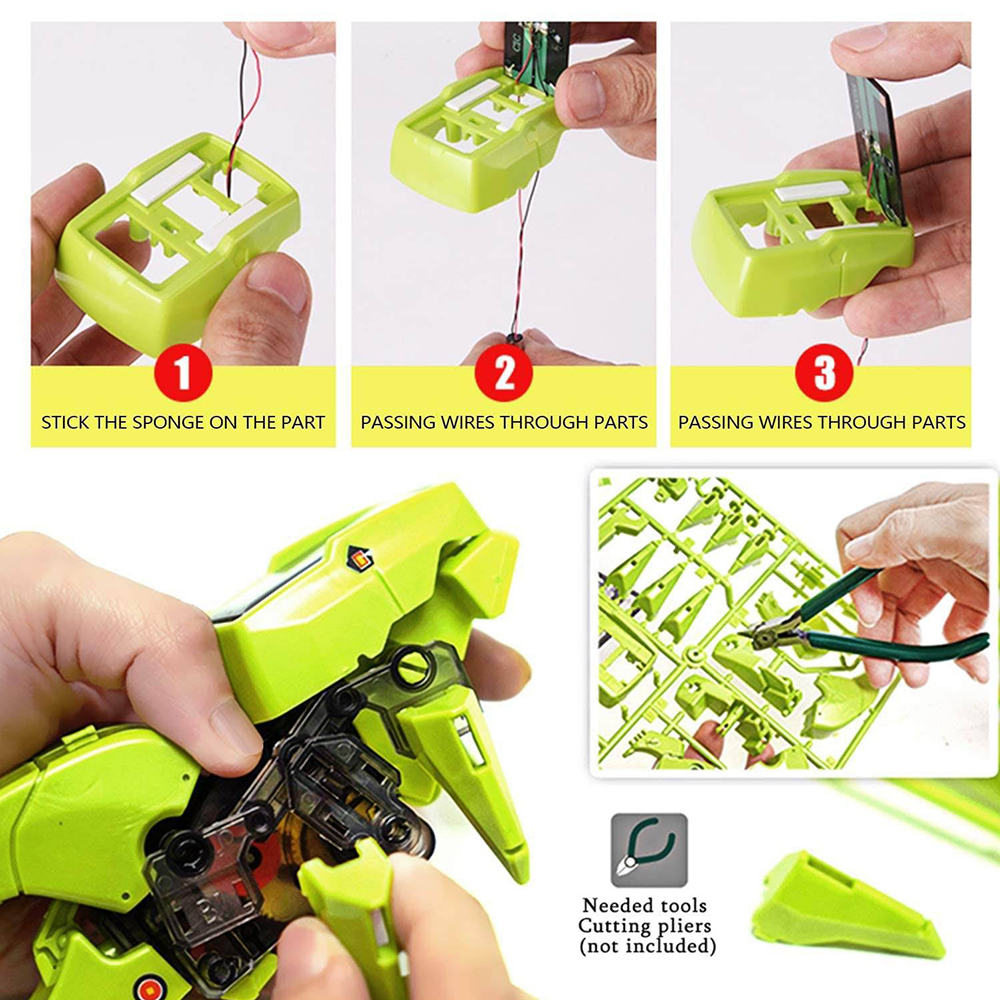 1
STICK THE SPONGE ON THE PART

2
PASSING WIRES THROUGH PARTS

3
PASSING WIRES THROUGH PARTS

Needed tools
Cutting pliers
(not included)