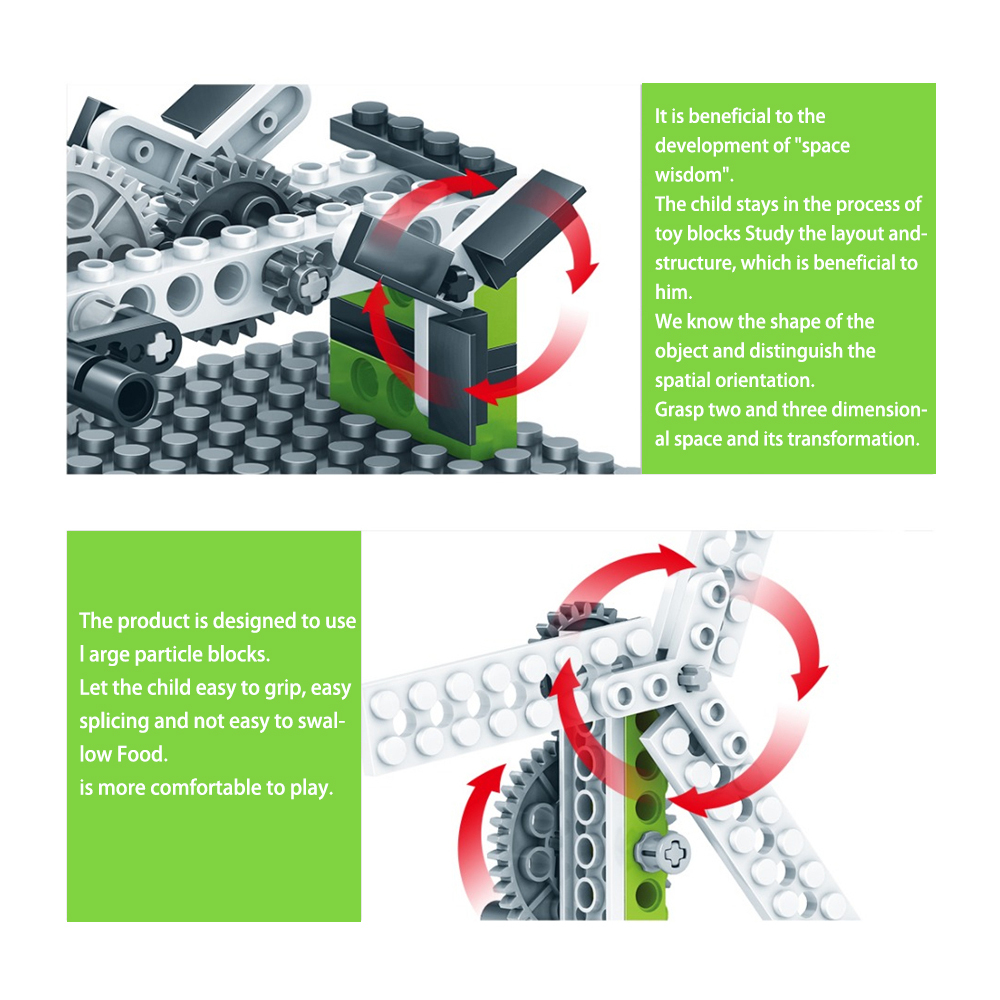 It is beneficial to the development of "space wisdom".
The child stays in the process of toy blocks Study the layout and-structure, which is beneficial to him.
We know the shape of the object and distinguish the spatial orientation.
Grasp two and three dimensional space and its transformation.

The product is designed to use l arge particle blocks.
Let the child easy to grip, easy splicing and not easy to swallow Food.
is more comfortable to play.