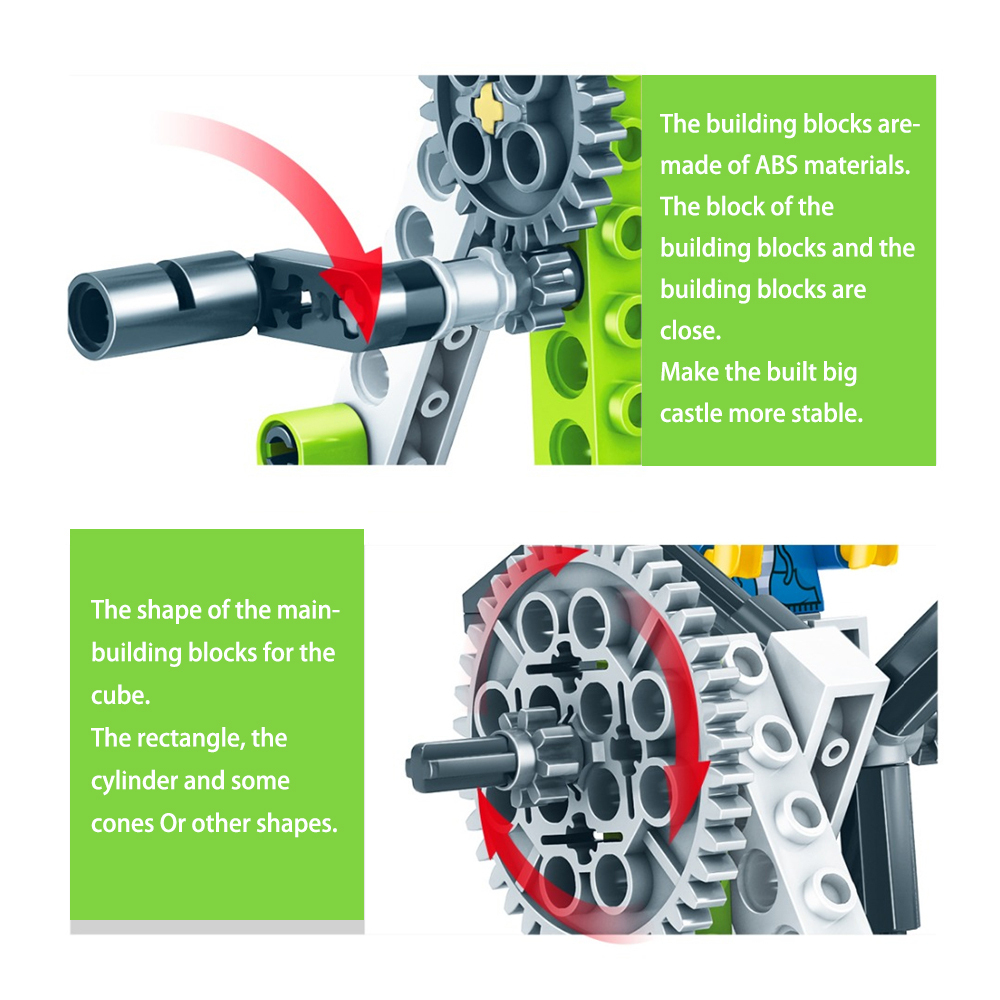 The building blocks are-made of ABS materials. The block of the building blocks and the building blocks are close.
Make the built big castle more stable.

The shape of the main-building blocks for the cube.
The rectangle, the cylinder and some cones Or other shapes.