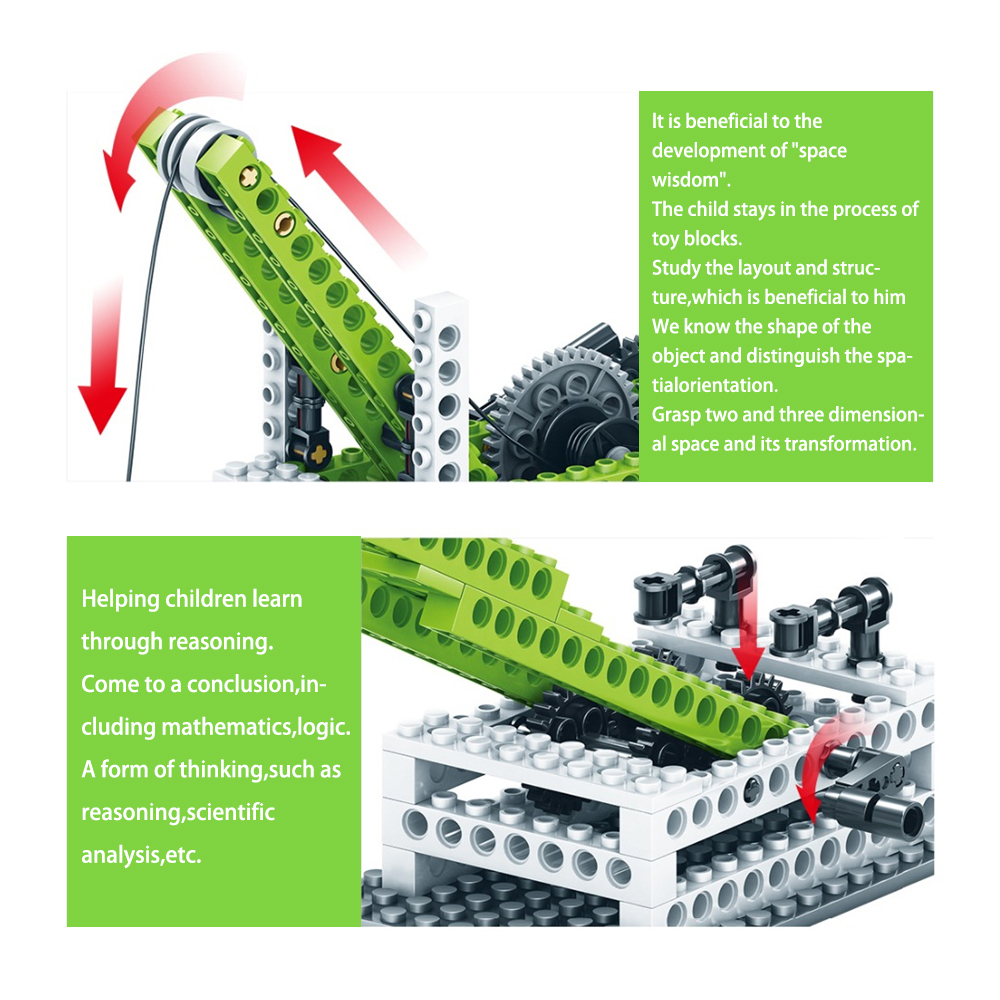 It is beneficial to the development of "space wisdom".
The child stays in the process of toy blocks.
Study the layout and structure,which is beneficial to him
We know the shape of the object and distinguish the spatialorientation.
Grasp two and three dimensional space and its transformation.

Helping children learn through reasoning.
Come to a conclusion,including mathematics,logic.
A form of thinking,such as reasoning,scientific analysis,etc.