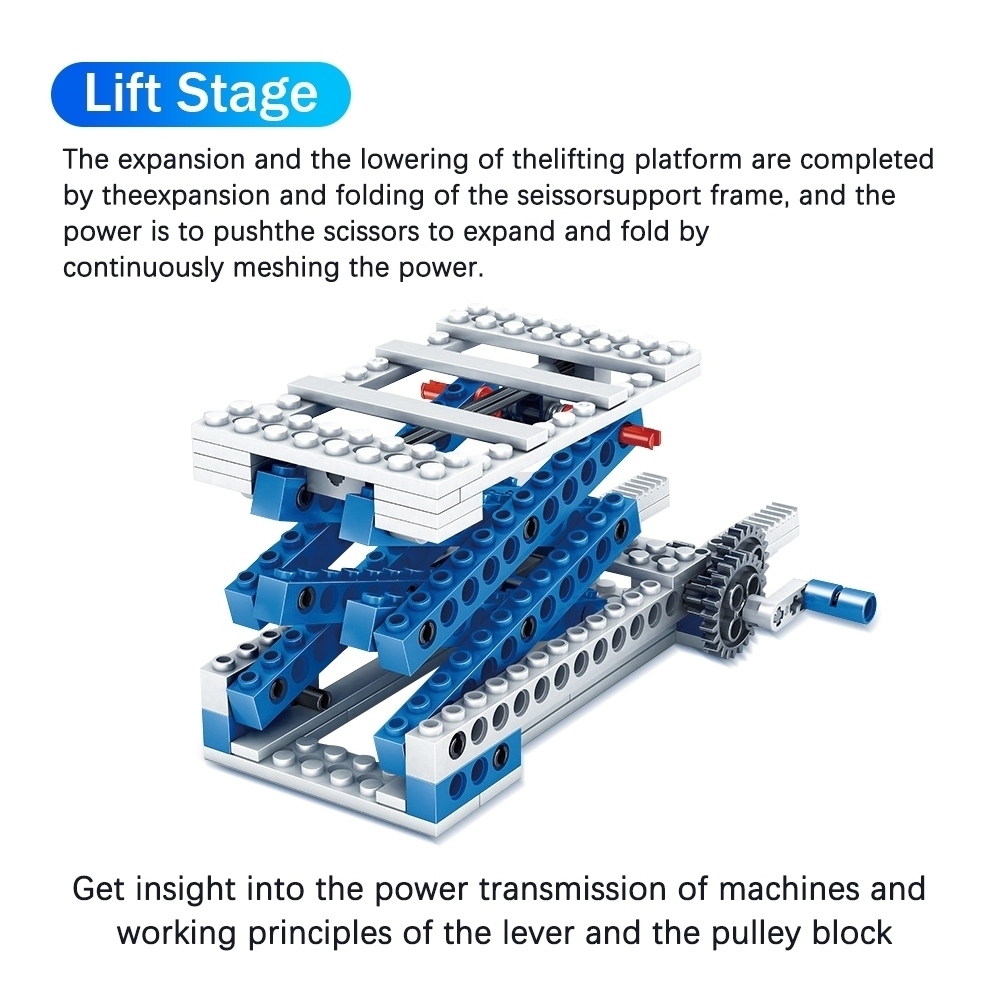 Lift Stage

The expansion and the lowering of thelifting platform are completed by theexpansion and folding of the seissorsupport frame, and the power is to pushthe scissors to expand and fold by continuously meshing the power.

Get insight into the power transmission of machines and working principles of the lever and the pulley block