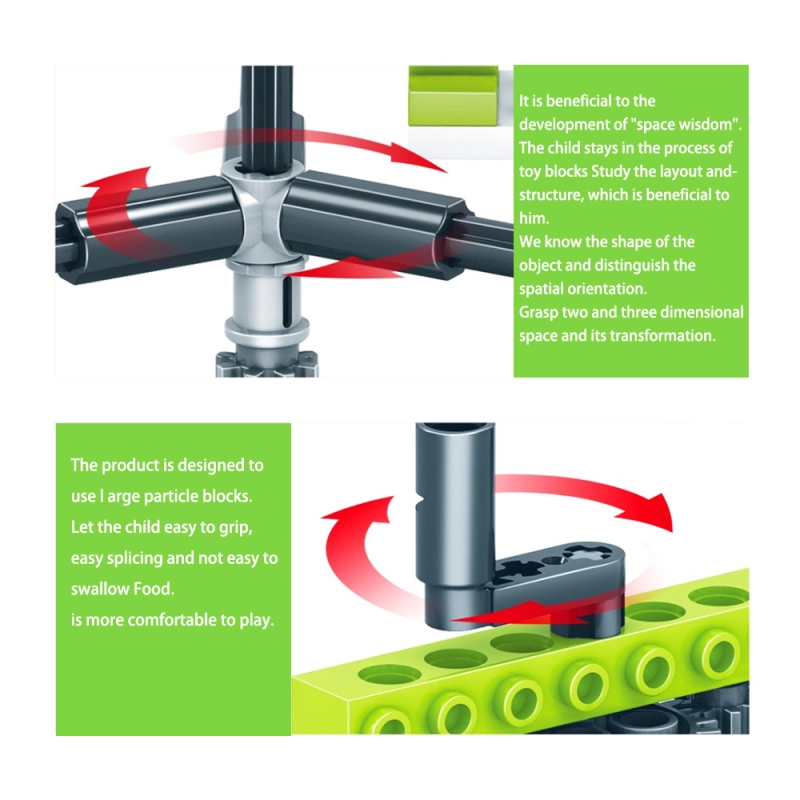 It is beneficial to the development of "space wisdom". The child stays in the process of toy blocks Study the layout and-structure, which is beneficial to him.
We know the shape of the object and distinguish the spatial orientation.
Grasp two and three dimensional space and its transformation.

The product is designed to use l arge particle blocks.
Let the child easy to grip, easy splicing and not easy to swallow Food.
is more comfortable to play.