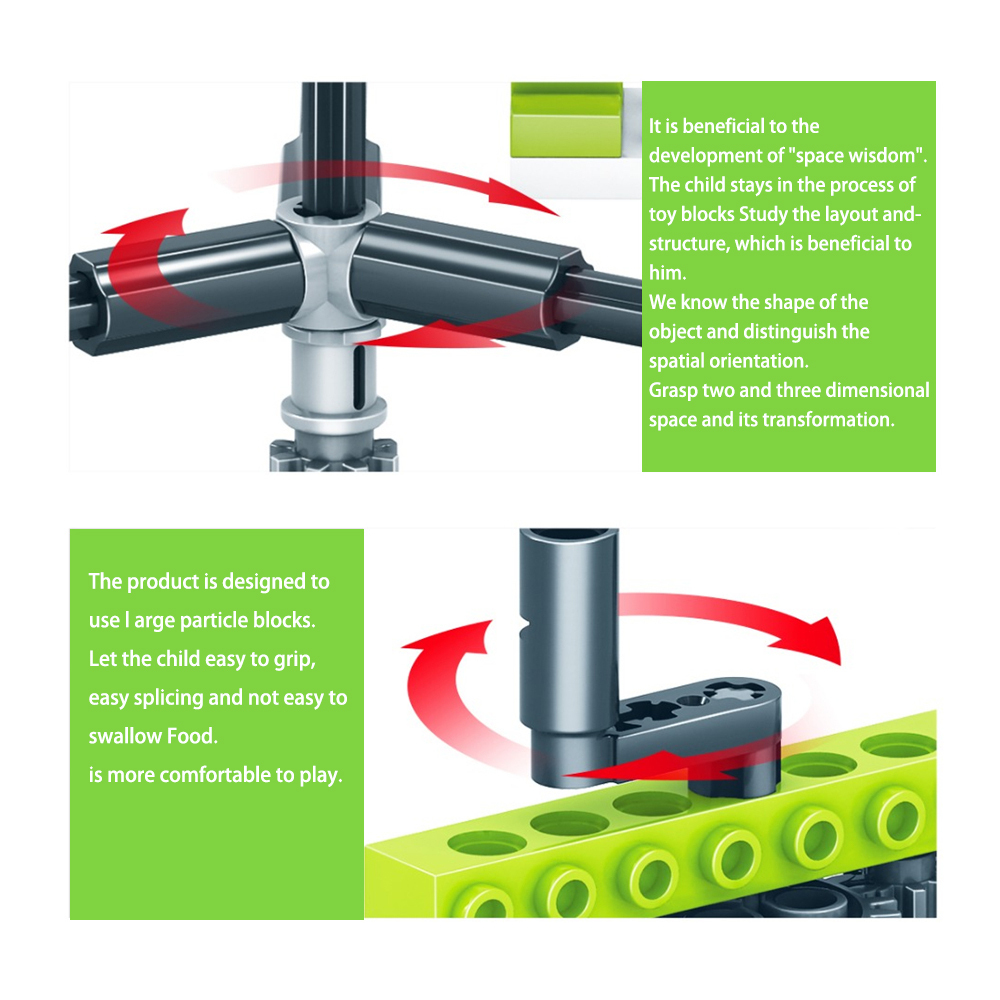 It is beneficial to the development of "space wisdom". The child stays in the process of toy blocks Study the layout and-structure, which is beneficial to him.
We know the shape of the object and distinguish the spatial orientation.
Grasp two and three dimensional space and its transformation.

The product is designed to use l arge particle blocks.
Let the child easy to grip, easy splicing and not easy to swallow Food.
is more comfortable to play.