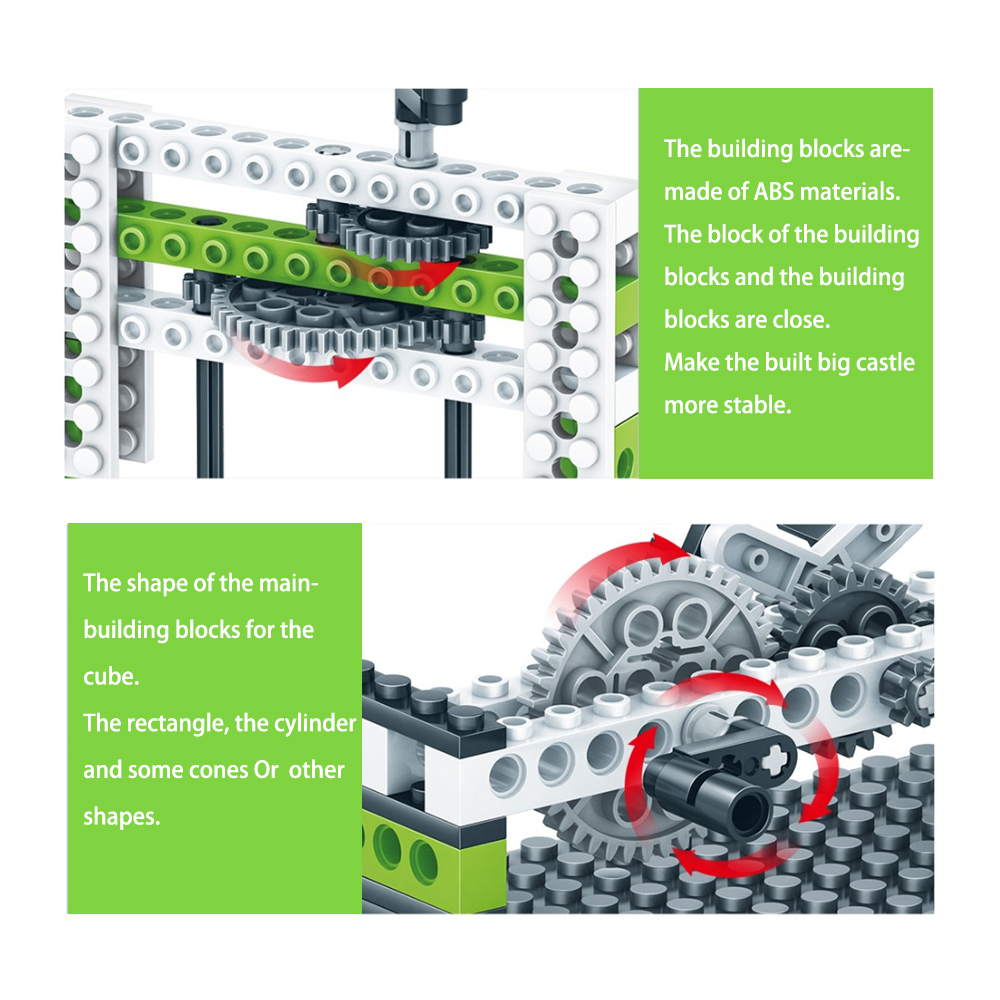 The building blocks are-made of ABS materials.
The block of the building blocks and the building blocks are close.
Make the built big castle more stable.

The shape of the main-building blocks for the cube.
The rectangle, the cylinder and some cones Or other shapes.