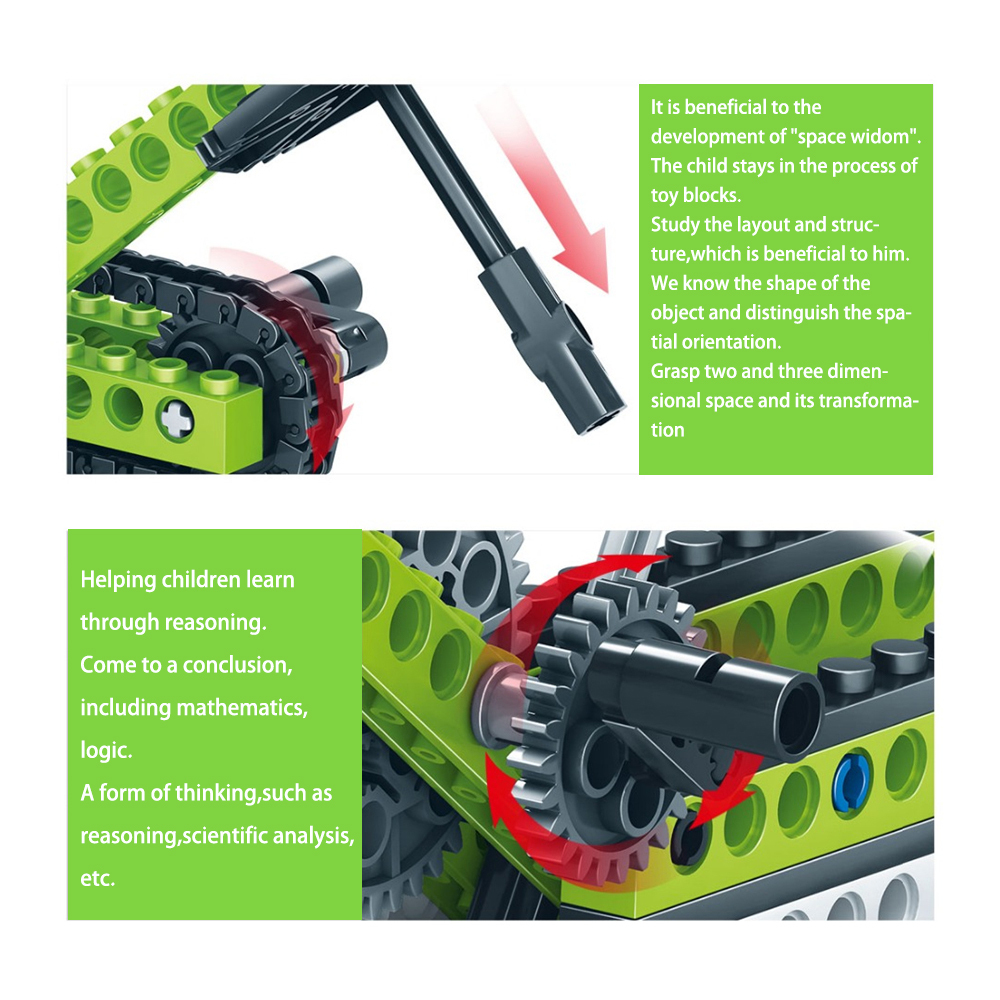 It is beneficial to the development of "space widom". The child stays in the process of toy blocks.
Study the layout and structure,which is beneficial to him.
We know the shape of the object and distinguish the spatial orientation.
Grasp two and three dimensional space and its transformation

Helping children learn through reasoning.
Come to a conclusion, including mathematics, logic.
A form of thinking,such as reasoning,scientific analysis, etc.