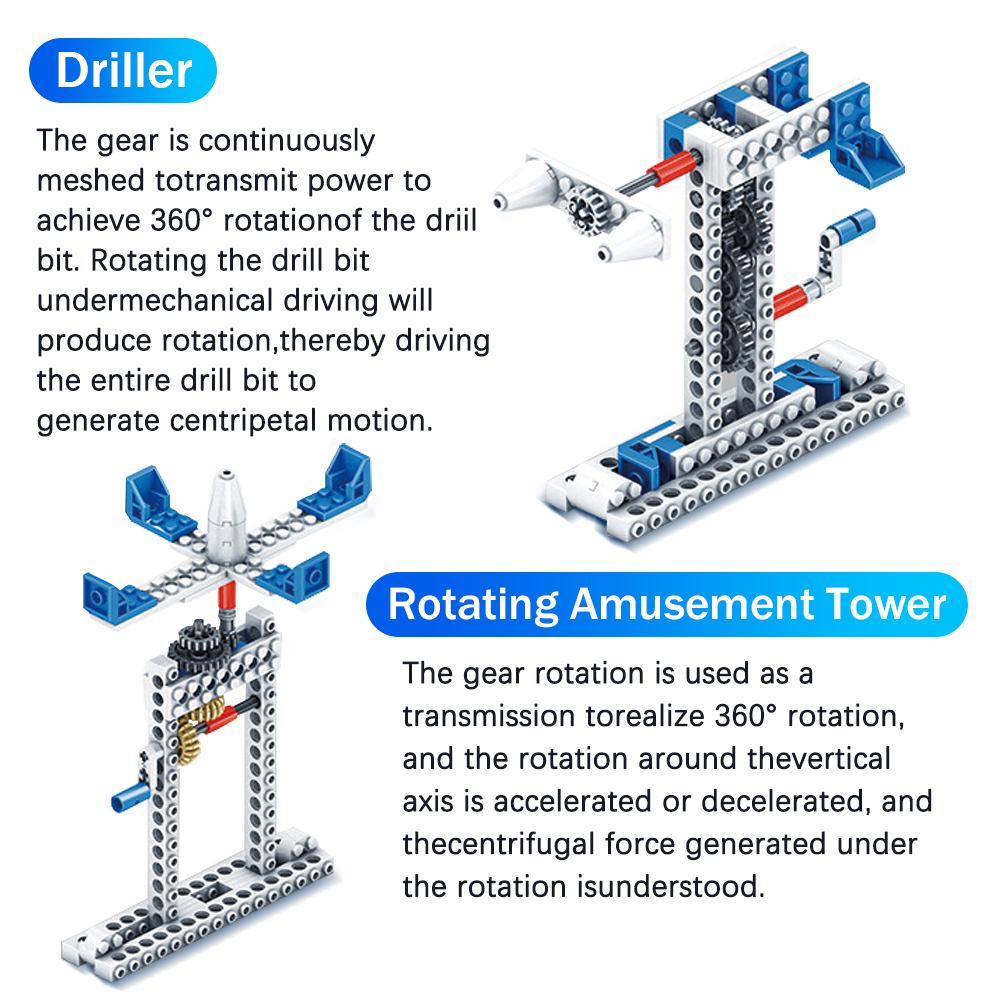 Driller

The gear is continuously meshed totransmit power to achieve 360° rotationof the driil bit. Rotating the drill bit undermechanical driving will produce rotation,thereby driving the entire drill bit to generate centripetal motion.

Rotating Amusement Tower

The gear rotation is used as a transmission torealize 360° rotation, and the rotation around thevertical axis is accelerated or decelerated, and thecentrifugal force generated under the rotation isunderstood.