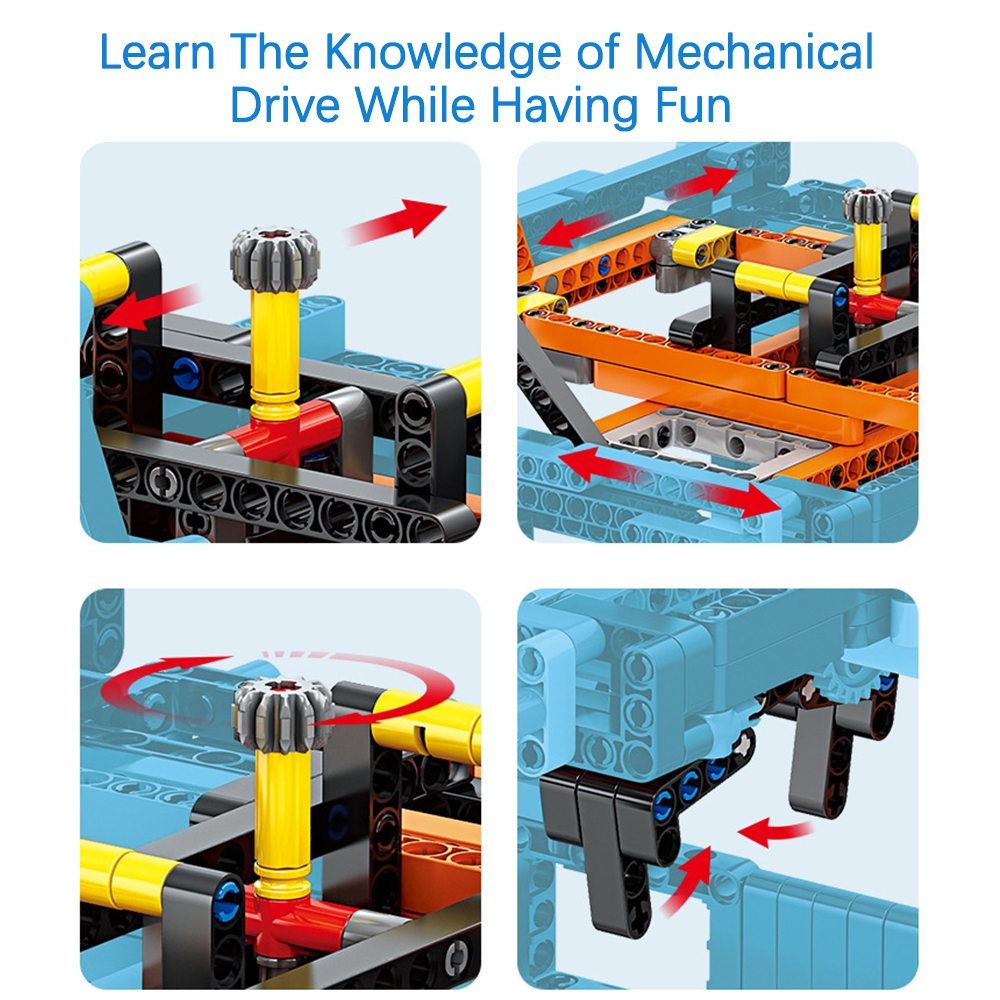 Learn The Knowledge of Mechanical Drive While Having Fun