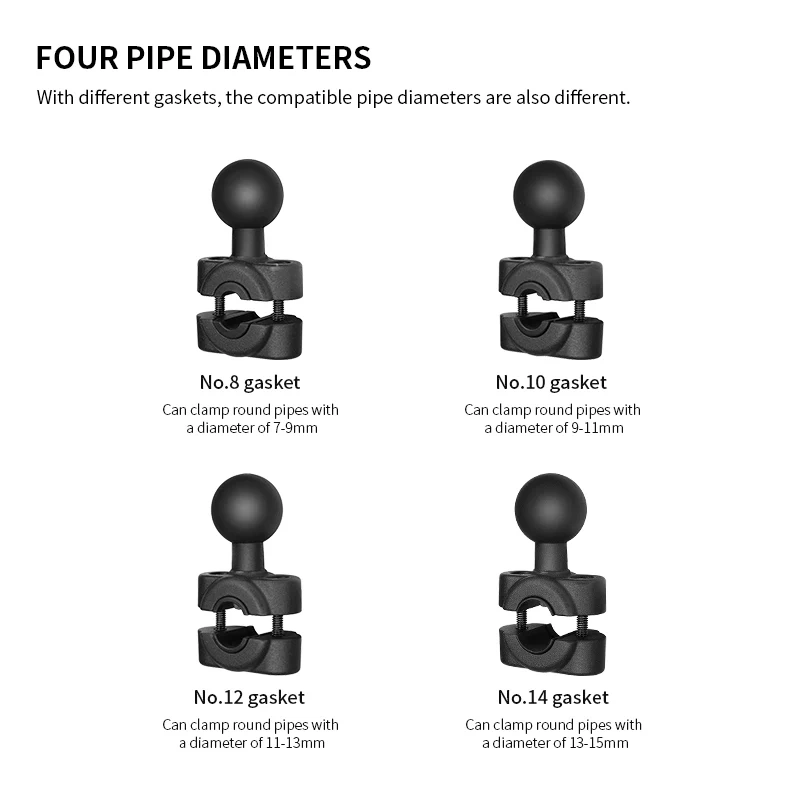 FOUR PIPE DIAMETERS

With different gaskets, the compatible pipe diameters are also different.

No.8 gasket

Can clamp round pipes with a diameter of 7-9mm

No.10 gasket

Can clamp round pipes with a diameter of 9-11mm

No.12 gasket

Can clamp round pipes with a diameter of 11-13mm

No.14 gasket

Can clamp round pipes with a diameter of 13-15mm