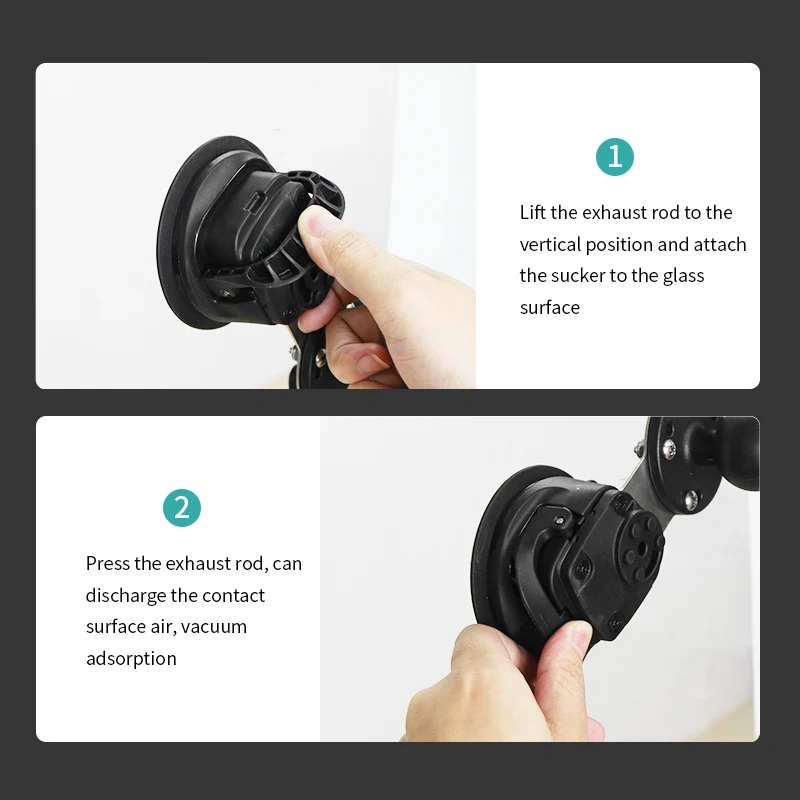 1

Lift the exhaust rod to the vertical position and attach the sucker to the glass surface

2

Press the exhaust rod, can discharge the contact surface air, vacuum adsorption