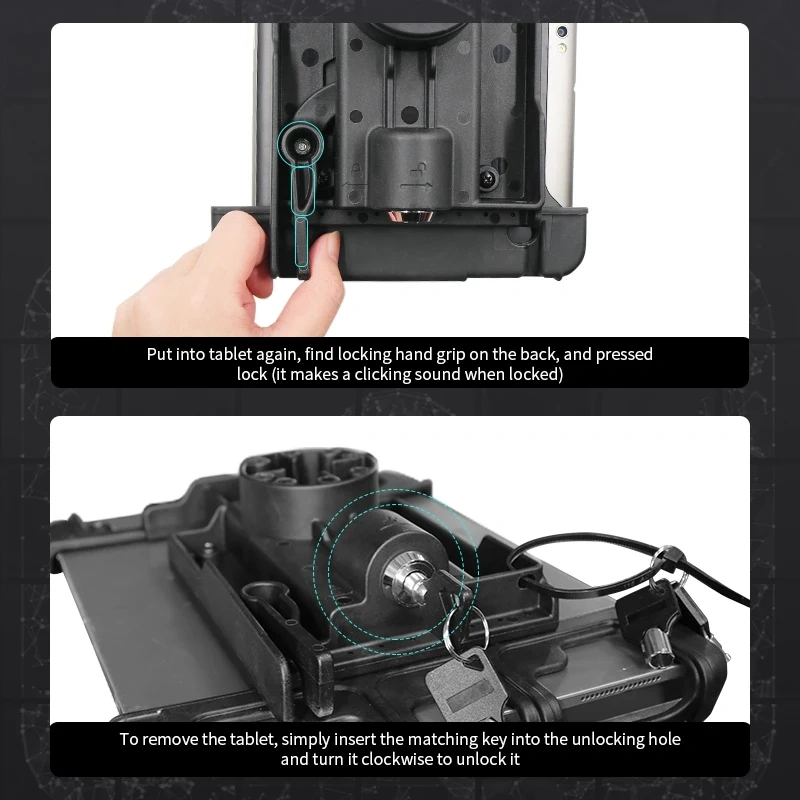 Put into tablet again, find locking hand grip on the back, and pressed lock (it makes a clicking sound when locked)

To remove the tablet, simply insert the matching key into the unlocking hole and turn it clockwise to unlock it