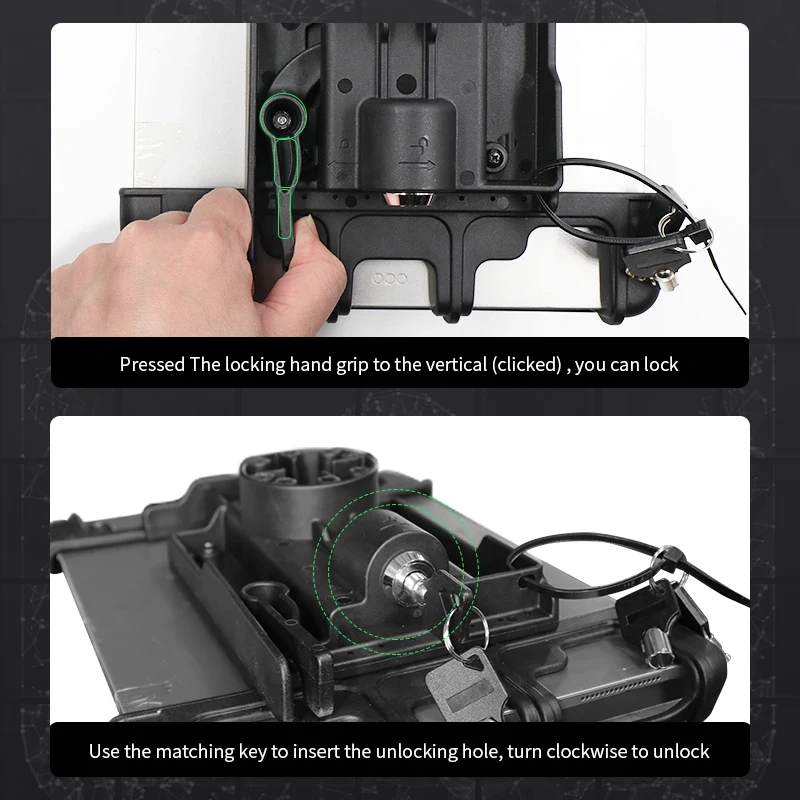 Pressed The locking hand grip to the vertical (clicked) , you can lock

Use the matching key to insert the unlocking hole, turn clockwise to unlock