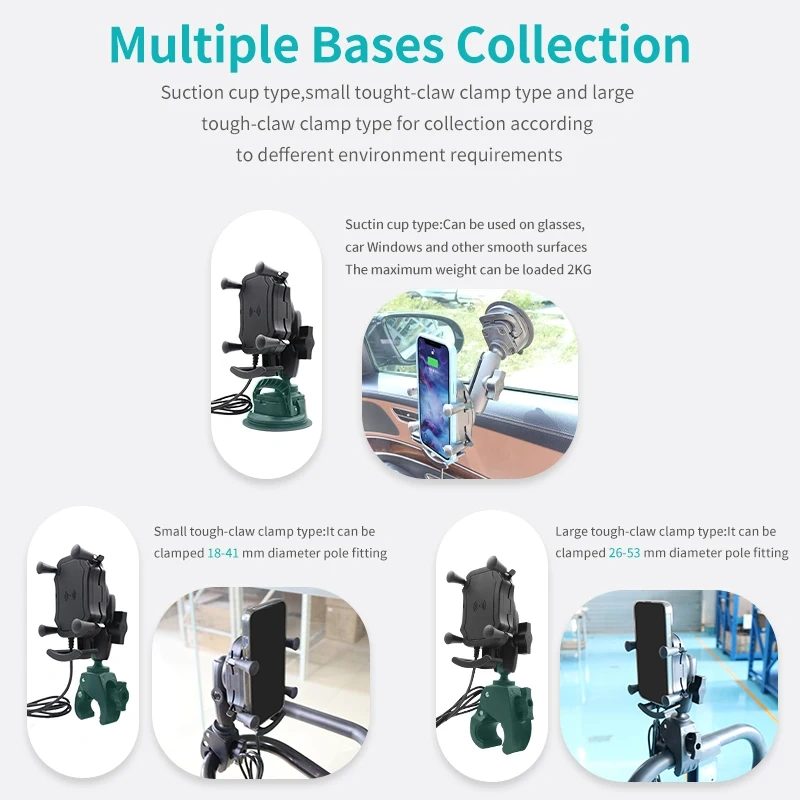 Multiple Bases Collection

Suction cup type,small tought-claw clamp type and large tough-claw clamp type for collection according to defferent environment requirements

Suctin cup type:Can be used on glasses, car Windows and other smooth surfaces The maximum weight can be loaded 2KG

Small tough-claw clamp type:It can be clamped 18-41 mm diameter pole fitting

Large tough-claw clamp type:It can be clamped 26-53 mm diameter pole fitting