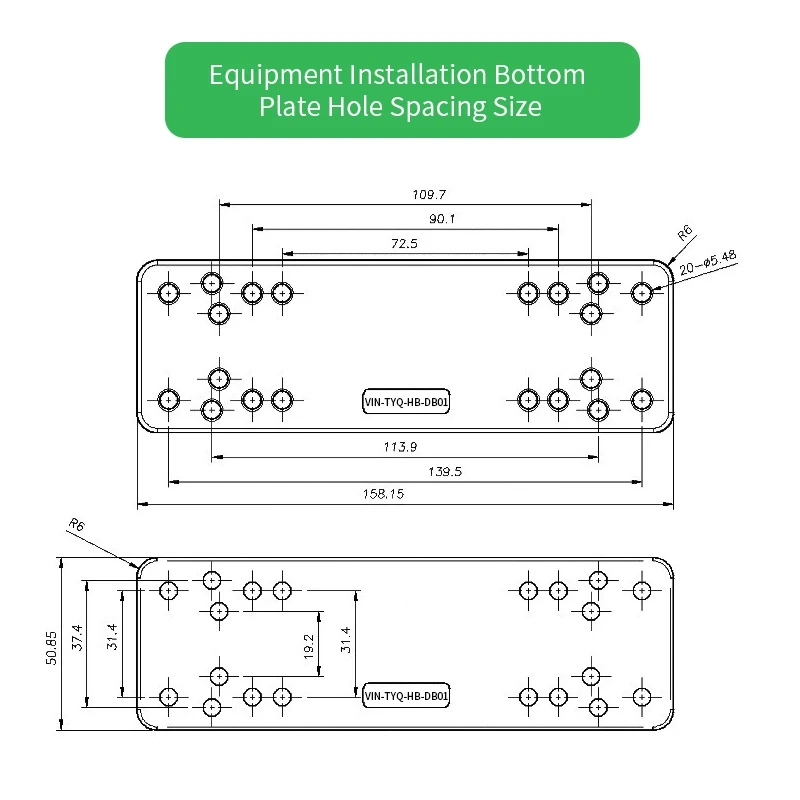 Equipment Installation Bottom Plate Hole Spacing Size

109.7
90.1
72.5
R6
20-ø5.48
VIN-TYQ-HB-DB01
113.9
139.5
158.15

R6
50.85
37.4
31.4
19.2
31.4
VIN-TYQ-HB-DB01