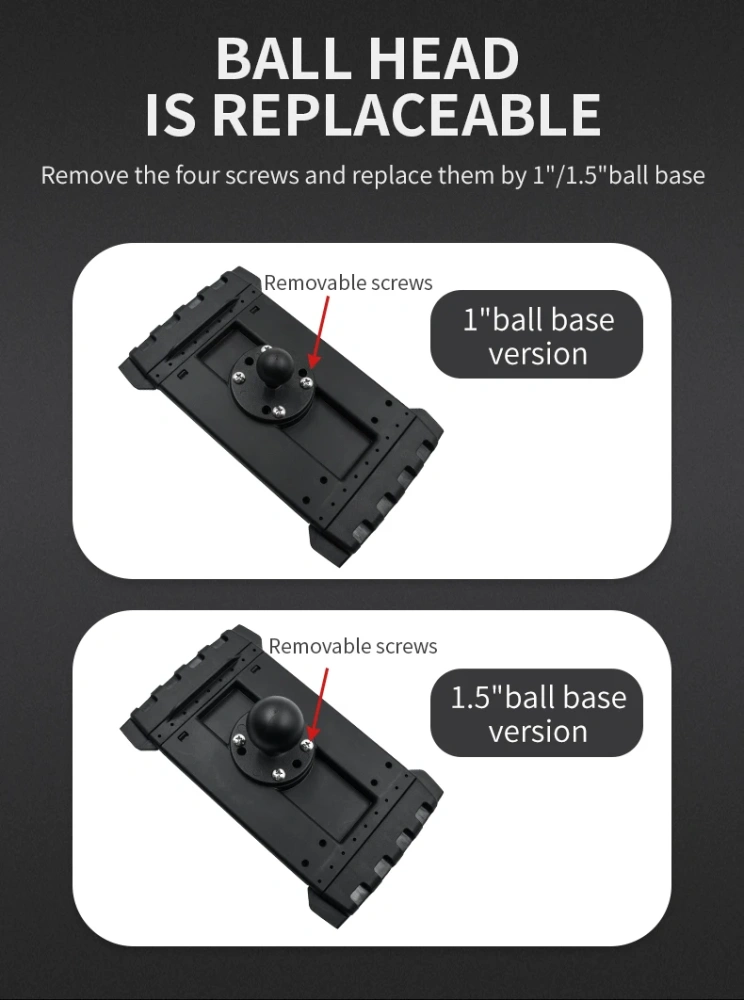 BALL HEAD
IS REPLACEABLE

Remove the four screws and replace them by 1"/1.5"ball base

Removable screws

1"ball base version

Removable screws

1.5"ball base version