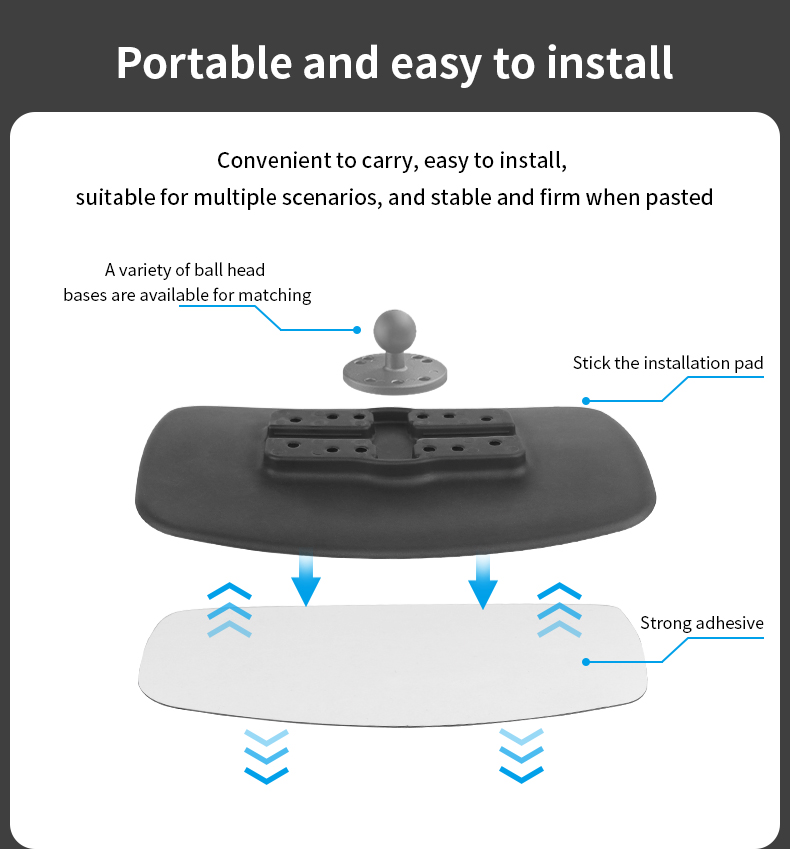 Portable and easy to install

Convenient to carry, easy to install, suitable for multiple scenarios, and stable and firm when pasted

A variety of ball head bases are available for matching

Stick the installation pad

Strong adhesive