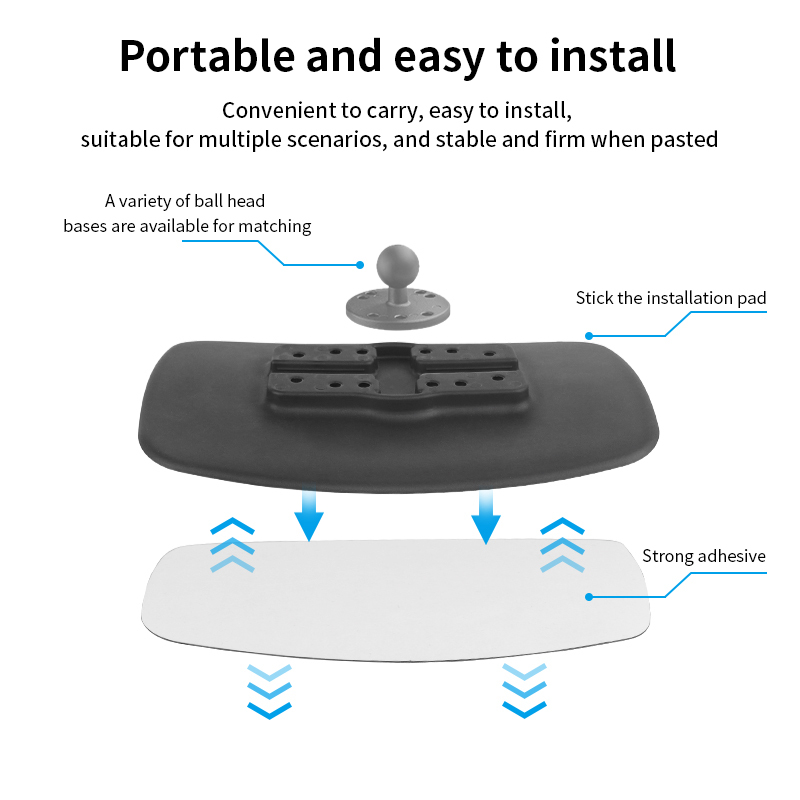 Portable and easy to install

Convenient to carry, easy to install, suitable for multiple scenarios, and stable and firm when pasted

A variety of ball head bases are available for matching

Stick the installation pad

Strong adhesive