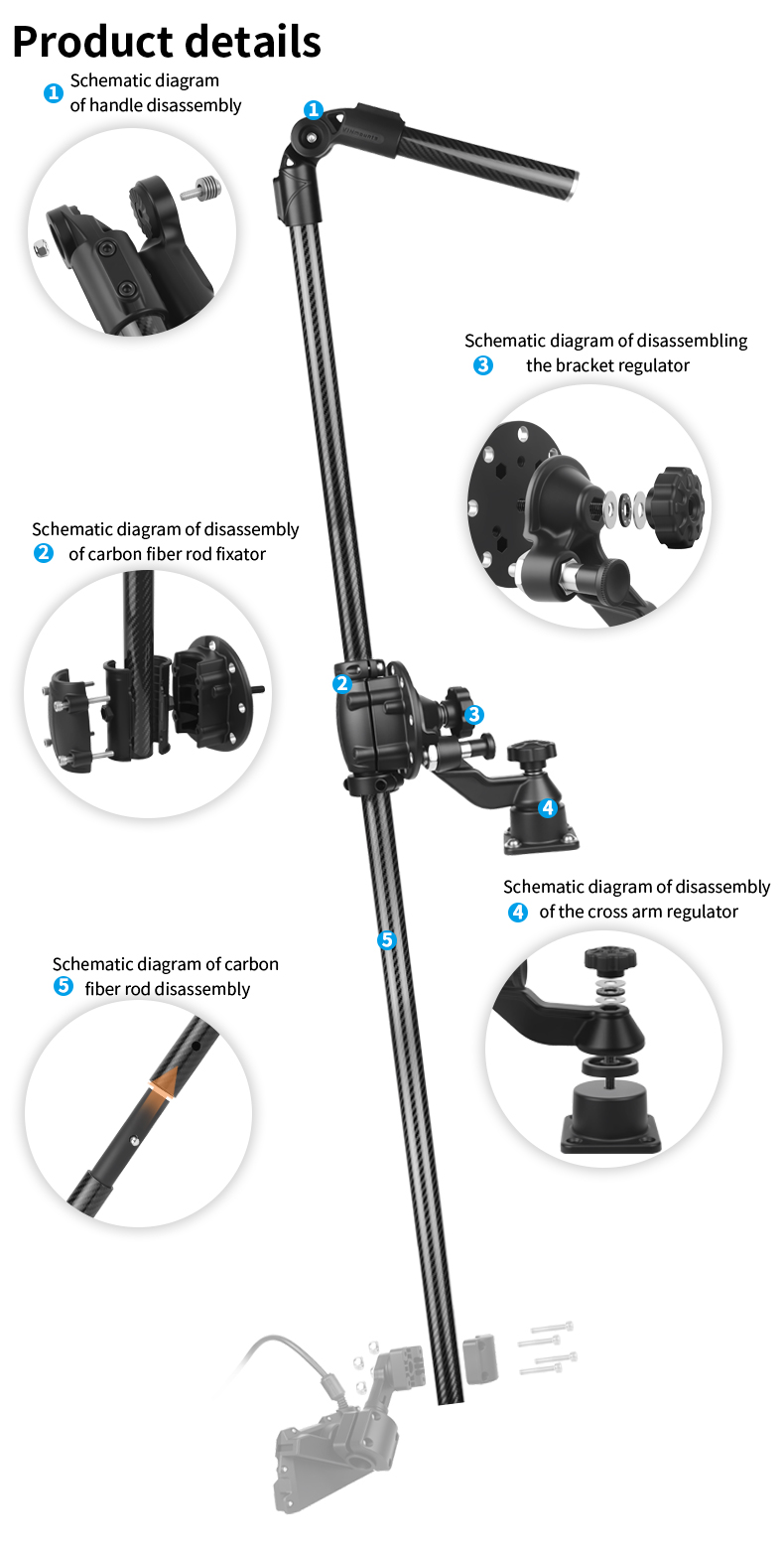 Product details

1 Schematic diagram of handle disassembly

1

Schematic diagram of disassembling
3 the bracket regulator

Schematic diagram of disassembly
2 of carbon fiber rod fixator

2

3

4

Schematic diagram of disassembly
4 of the cross arm regulator

5

Schematic diagram of carbon
5 fiber rod disassembly