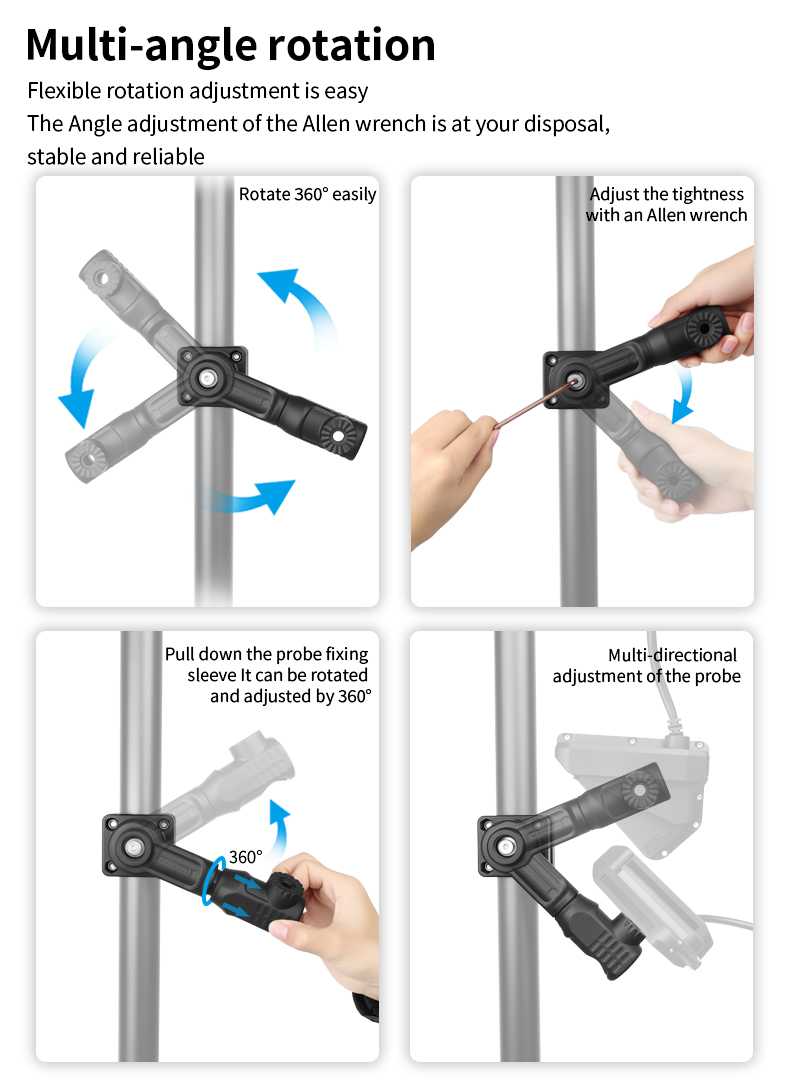 Multi-angle rotation

Flexible rotation adjustment is easy
The Angle adjustment of the Allen wrench is at your disposal, stable and reliable

Rotate 360° easily

Adjust the tightness with an Allen wrench

Pull down the probe fixing sleeve It can be rotated and adjusted by 360°

360°

Multi-directional adjustment of the probe