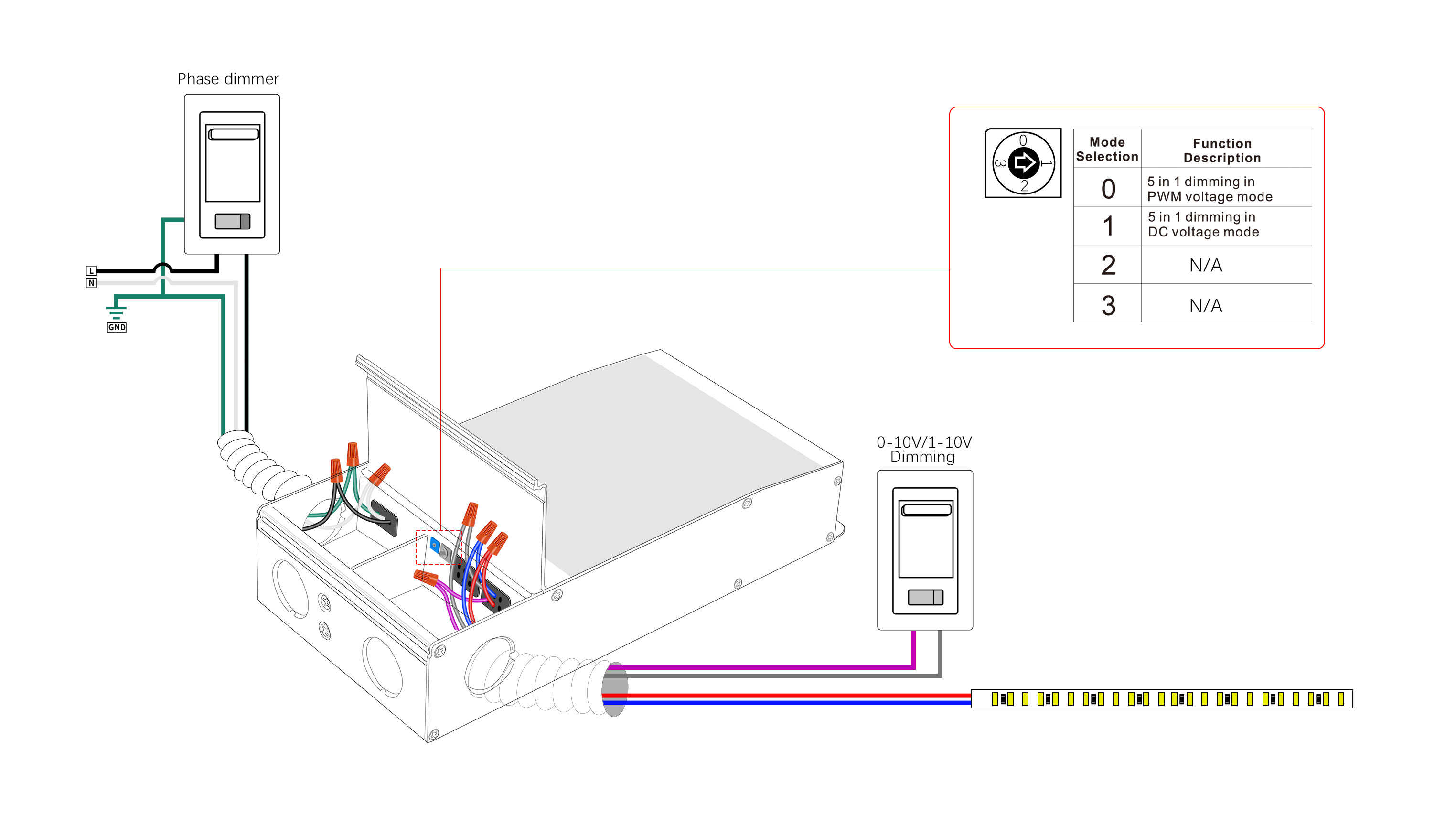 Phase dimmer

L
N
GND

0
1
2
3

| Mode Selection | Function Description |
|---|---|
| 0 | 5 in 1 dimming in PWM voltage mode |
| 1 | 5 in 1 dimming in DC voltage mode |
| 2 | N/A |
| 3 | N/A |

0-10V/1-10V Dimming