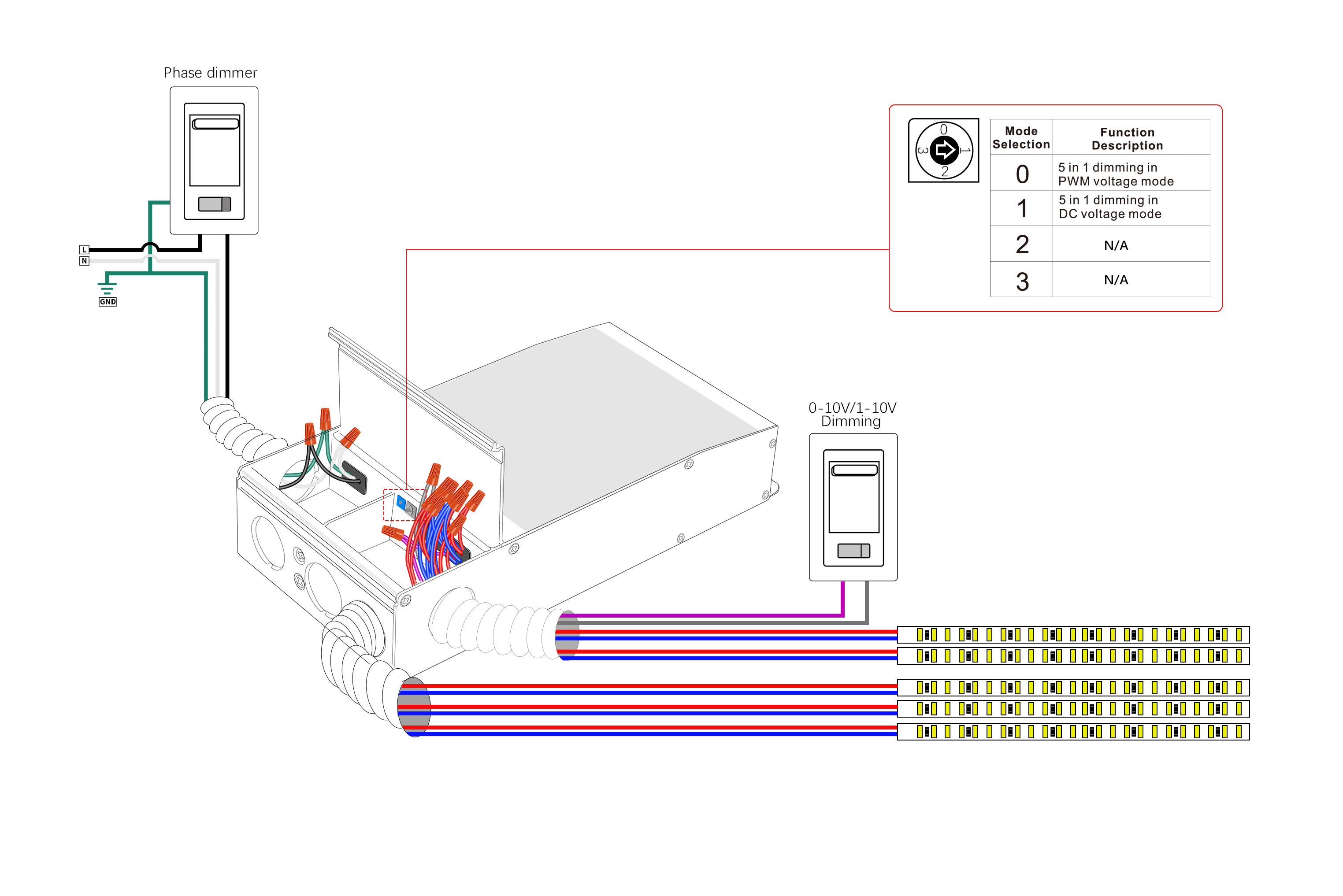 Phase dimmer

L
N
GND

0
1
2
3

| Mode Selection | Function Description |
|---|---|
| 0 | 5 in 1 dimming in PWM voltage mode |
| 1 | 5 in 1 dimming in DC voltage mode |
| 2 | N/A |
| 3 | N/A |

0-10V/1-10V Dimming