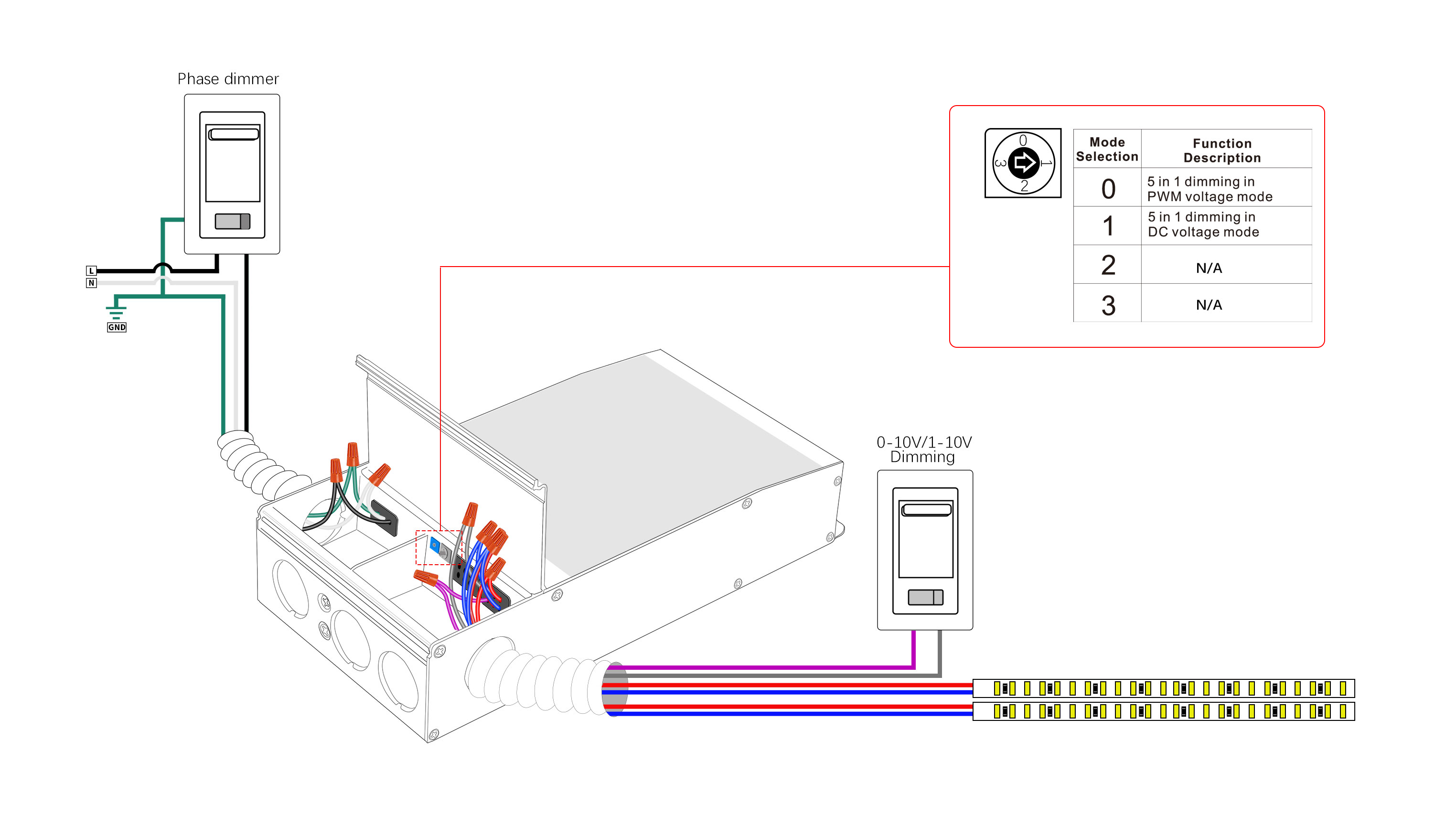 Phase dimmer

L
N
GND

0
1
2
3

| Mode Selection | Function Description |
|---|---|
| 0 | 5 in 1 dimming in PWM voltage mode |
| 1 | 5 in 1 dimming in DC voltage mode |
| 2 | N/A |
| 3 | N/A |

0-10V/1-10V Dimming