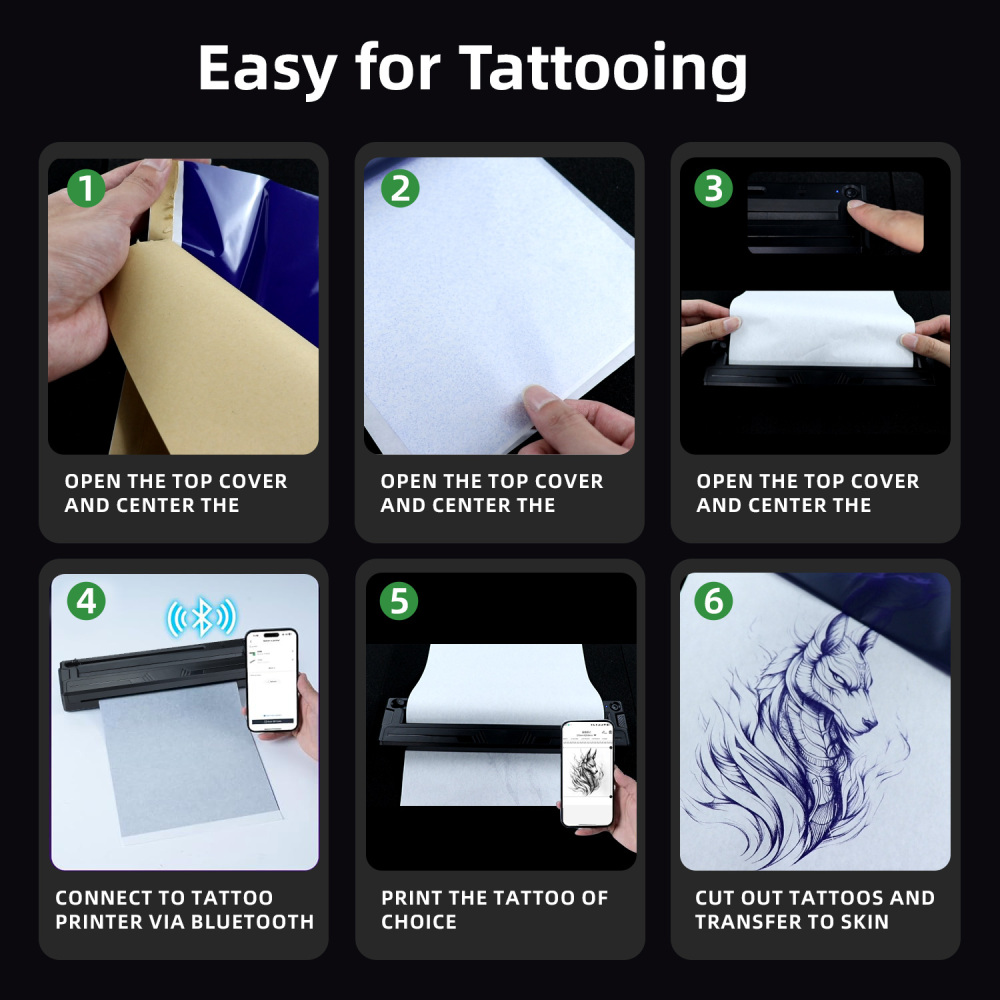 Easy for Tattooing

1

OPEN THE TOP COVER AND CENTER THE

2

OPEN THE TOP COVER AND CENTER THE

3

OPEN THE TOP COVER AND CENTER THE

4

CONNECT TO TATTOO PRINTER VIA BLUETOOTH

5

PRINT THE TATTOO OF CHOICE

6

CUT OUT TATTOOS AND TRANSFER TO SKIN