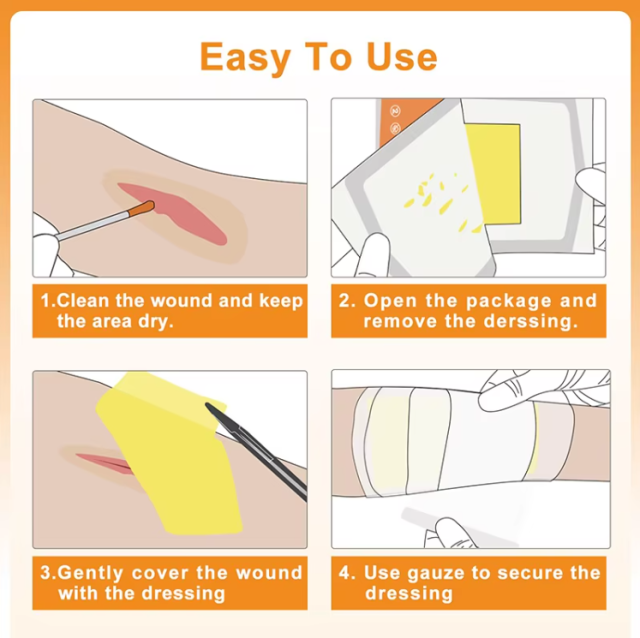 Easy To Use

1.Clean the wound and keep the area dry.

2. Open the package and remove the derssing.

3.Gently cover the wound with the dressing

4. Use gauze to secure the dressing