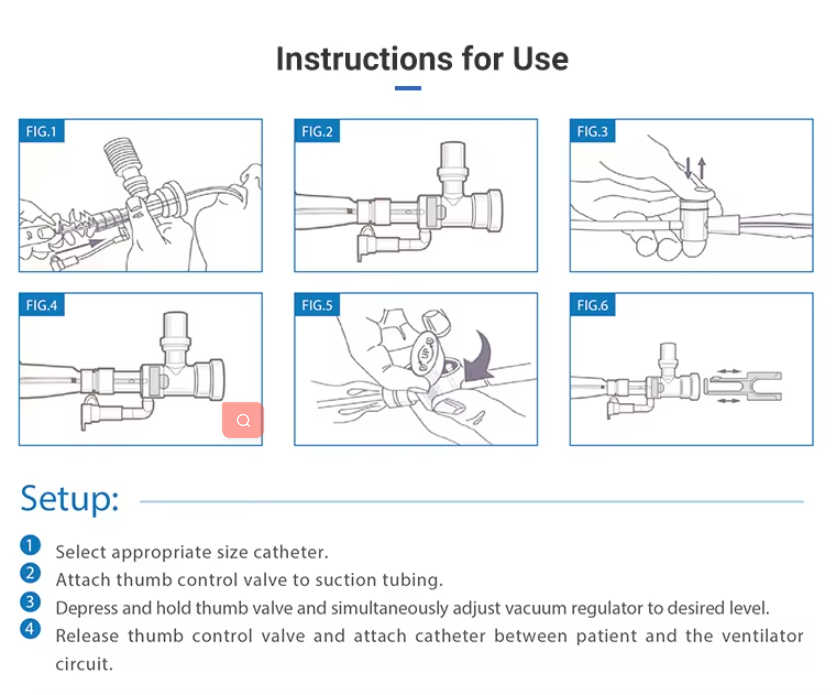 Instructions for Use

FIG.1

FIG.2

FIG.3

FIG.4

FIG.5

FIG.6

Setup:

1 Select appropriate size catheter.
2 Attach thumb control valve to suction tubing.
3 Depress and hold thumb valve and simultaneously adjust vacuum regulator to desired level.
4 Release thumb control valve and attach catheter between patient and the ventilator circuit.