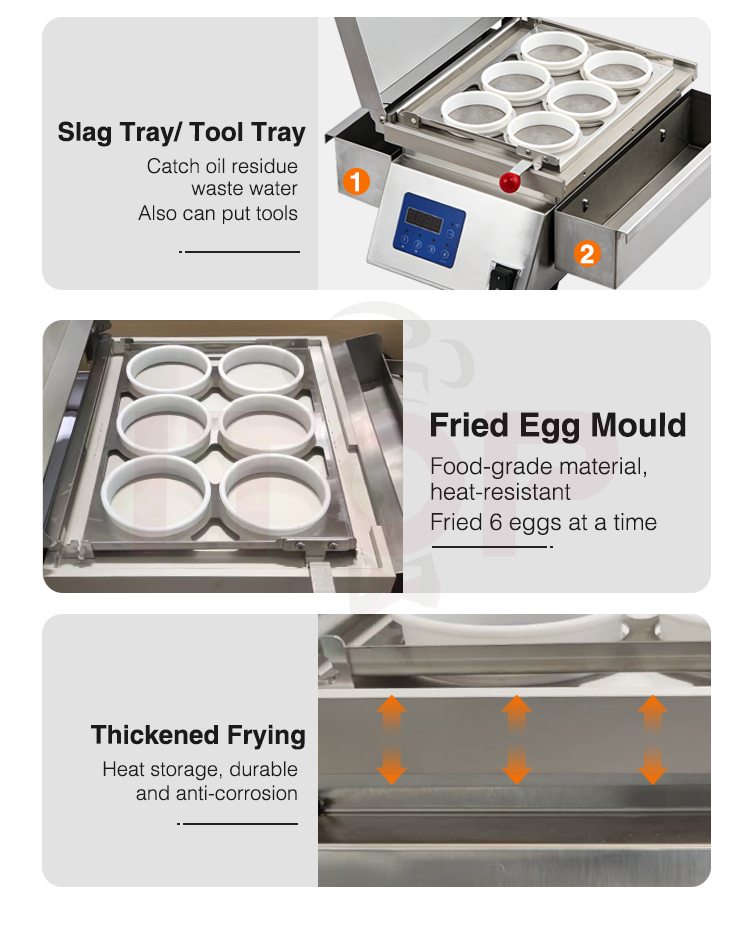 Slag Tray/ Tool Tray
Catch oil residue
waste water
Also can put tools

1

2

Fried Egg Mould
Food-grade material,
heat-resistant
Fried 6 eggs at a time

Thickened Frying
Heat storage, durable
and anti-corrosion