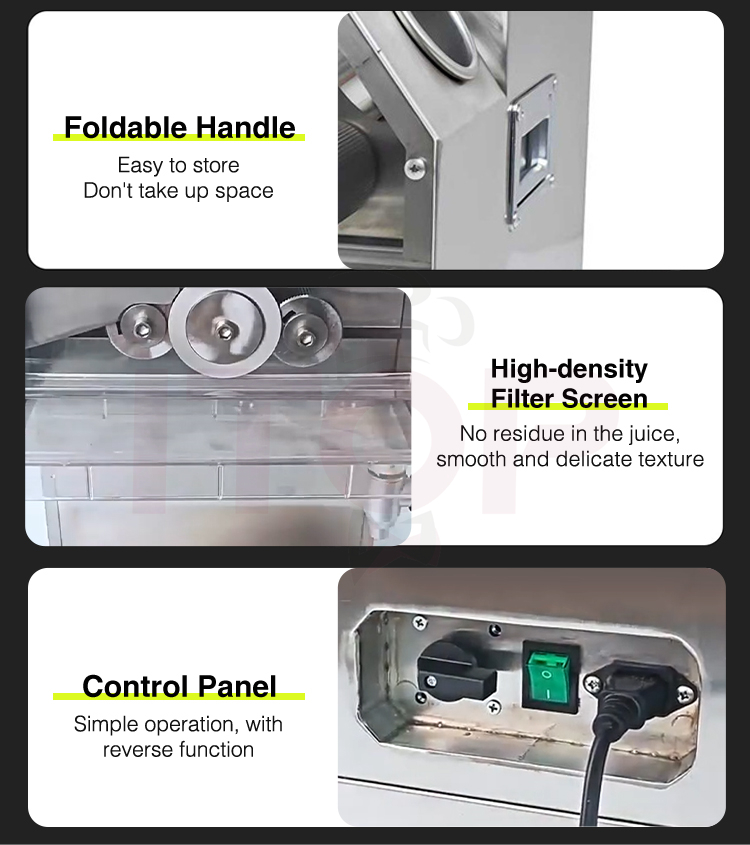 Foldable Handle
Easy to store
Don't take up space

High-density
Filter Screen
No residue in the juice,
smooth and delicate texture

Control Panel
Simple operation, with
reverse function