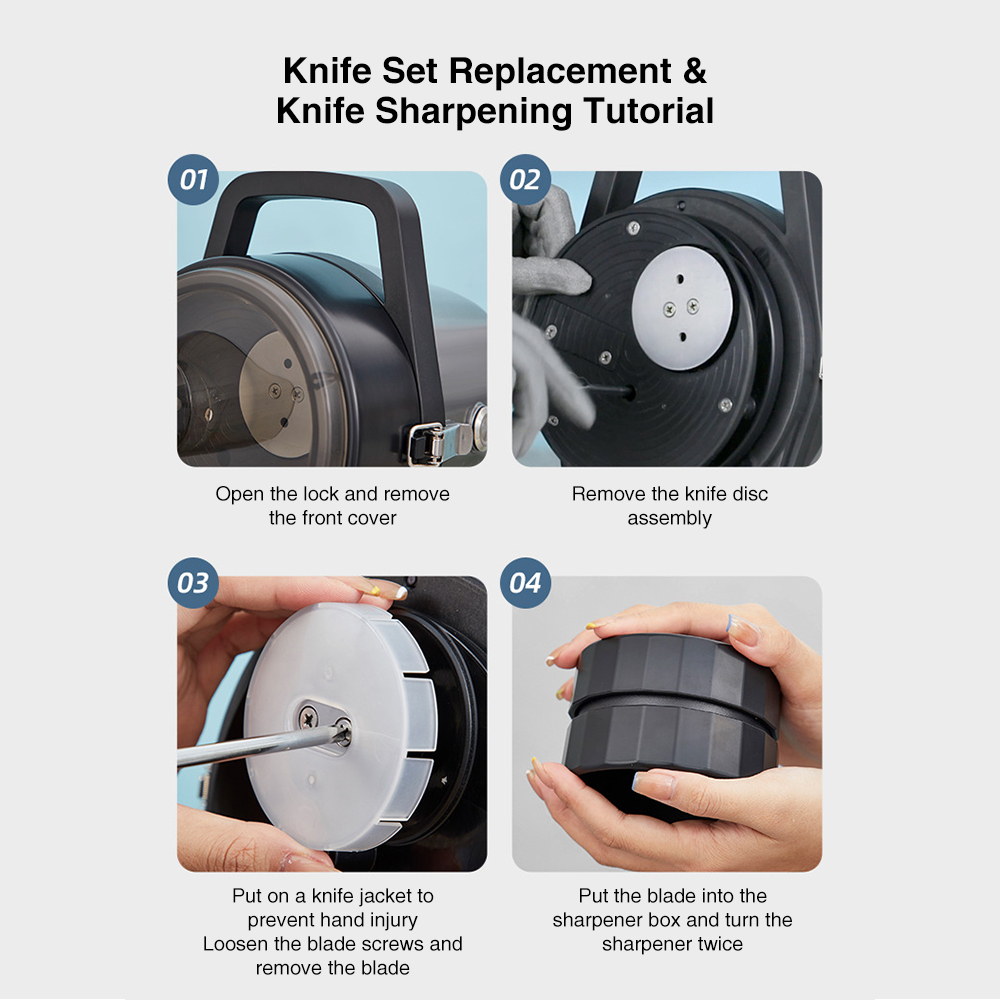 Knife Set Replacement &
Knife Sharpening Tutorial

01

Open the lock and remove the front cover

02

Remove the knife disc assembly

03

Put on a knife jacket to prevent hand injury
Loosen the blade screws and remove the blade

04

Put the blade into the sharpener box and turn the sharpener twice