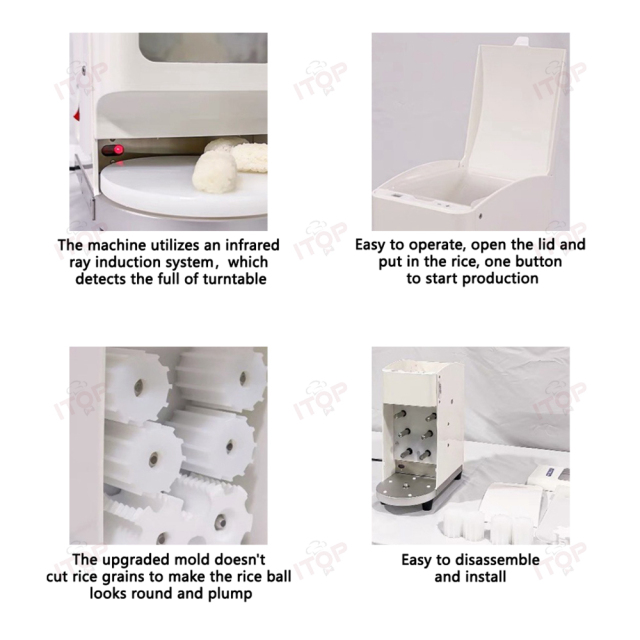 ITOP

The machine utilizes an infrared ray induction system, which detects the full of turntable

Easy to operate, open the lid and put in the rice, one button to start production

The upgraded mold doesn't cut rice grains to make the rice ball looks round and plump

Easy to disassemble and install