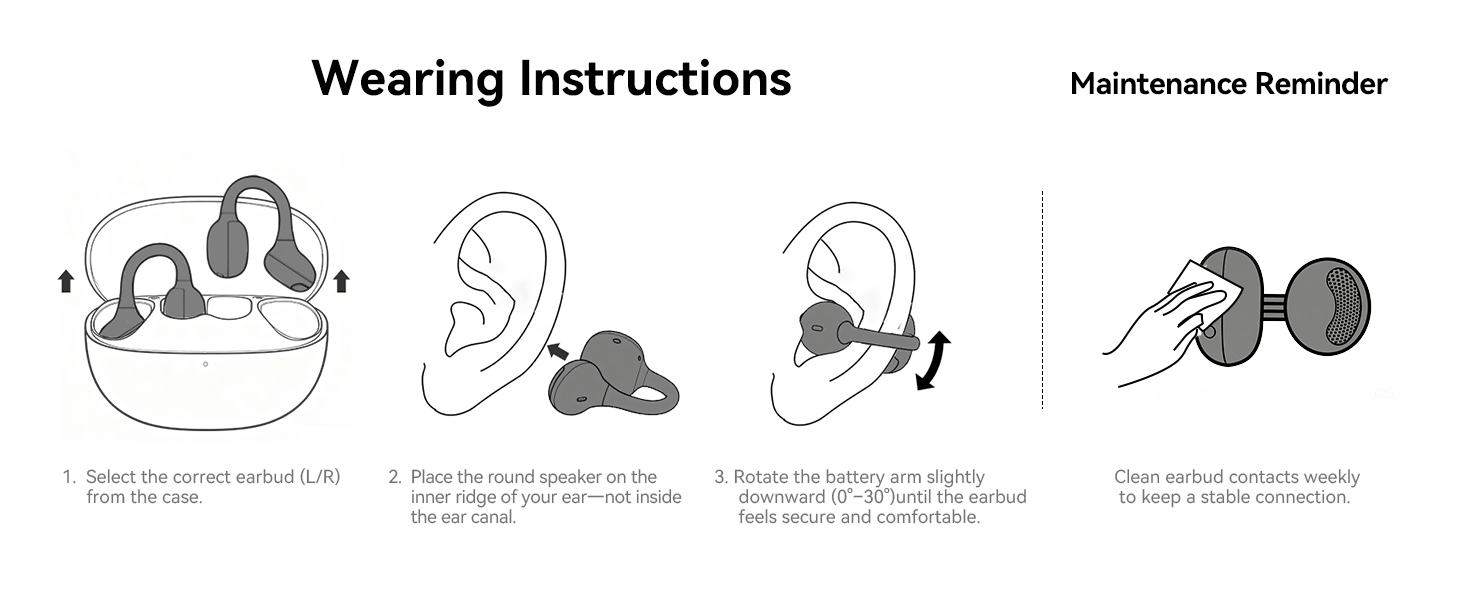 Wearing Instructions

Maintenance Reminder

1. Select the correct earbud (L/R) from the case.

2. Place the round speaker on the inner ridge of your ear—not inside the ear canal.

3. Rotate the battery arm slightly downward (0°–30°)until the earbud feels secure and comfortable.

Clean earbud contacts weekly to keep a stable connection.