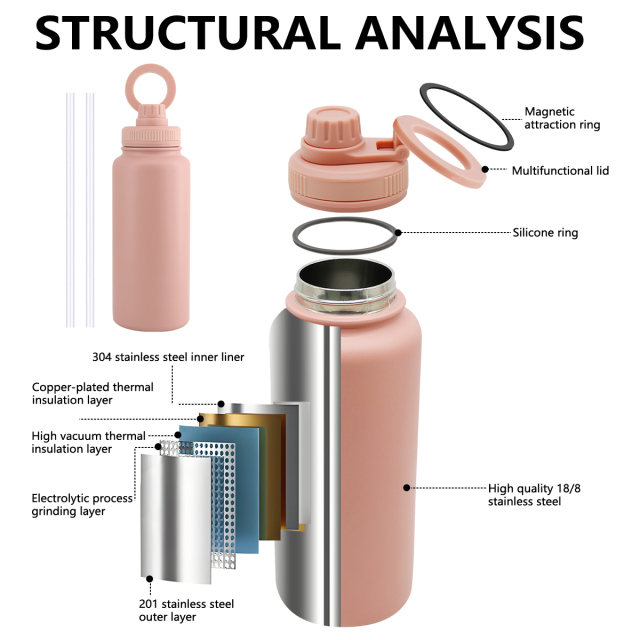 STRUCTURAL ANALYSIS

Magnetic attraction ring

Multifunctional lid

Silicone ring

304 stainless steel inner liner

Copper-plated thermal insulation layer

High vacuum thermal insulation layer

Electrolytic process grinding layer

201 stainless steel outer layer

High quality 18/8 stainless steel