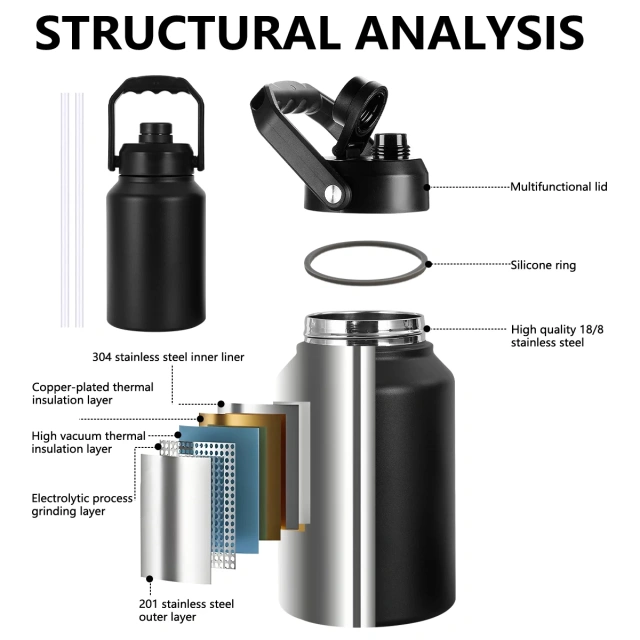 STRUCTURAL ANALYSIS

Multifunctional lid

Silicone ring

High quality 18/8 stainless steel

304 stainless steel inner liner

Copper-plated thermal insulation layer

High vacuum thermal insulation layer

Electrolytic process grinding layer

201 stainless steel outer layer