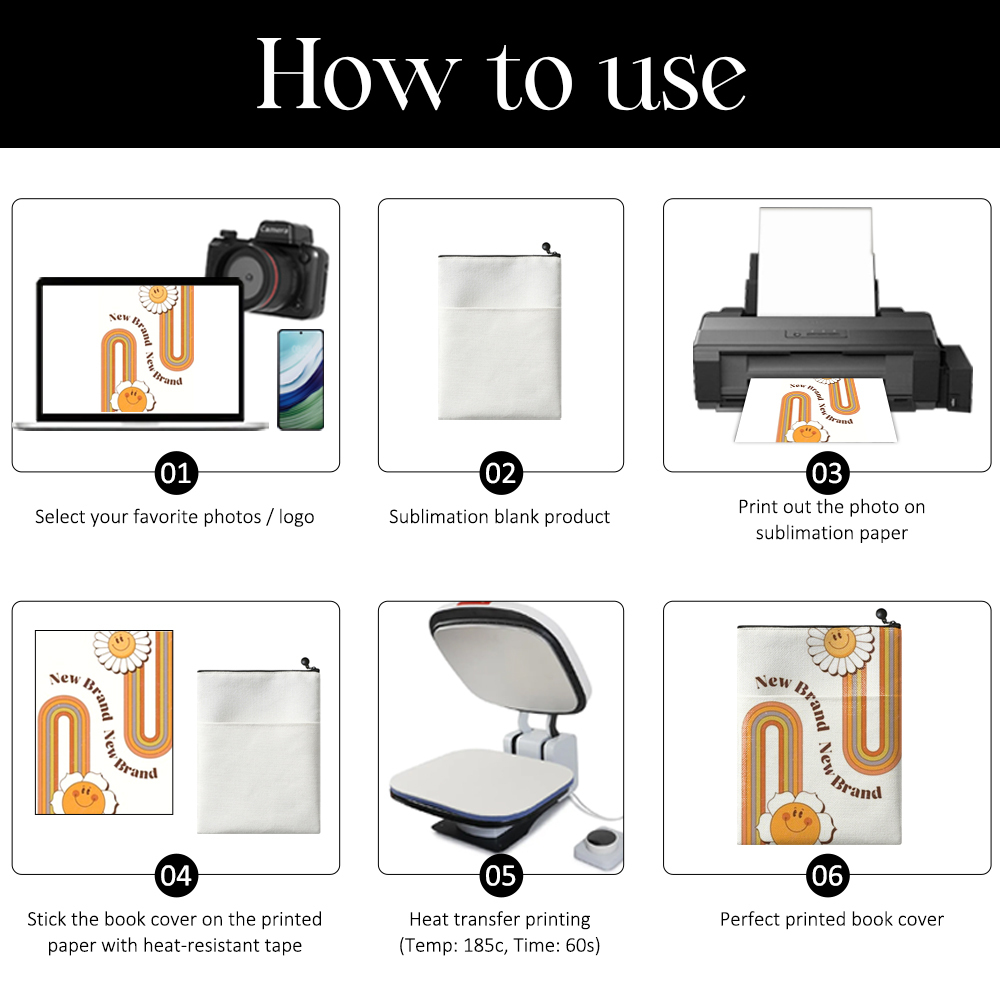 How to use

Camera

New Brand
New Brand

01

Select your favorite photos / logo

02

Sublimation blank product

New Brand
New Brand

03

Print out the photo on sublimation paper

New Brand
New Brand

04

Stick the book cover on the printed paper with heat-resistant tape

05

Heat transfer printing (Temp: 185c, Time: 60s)

New Brand
New Brand

06

Perfect printed book cover