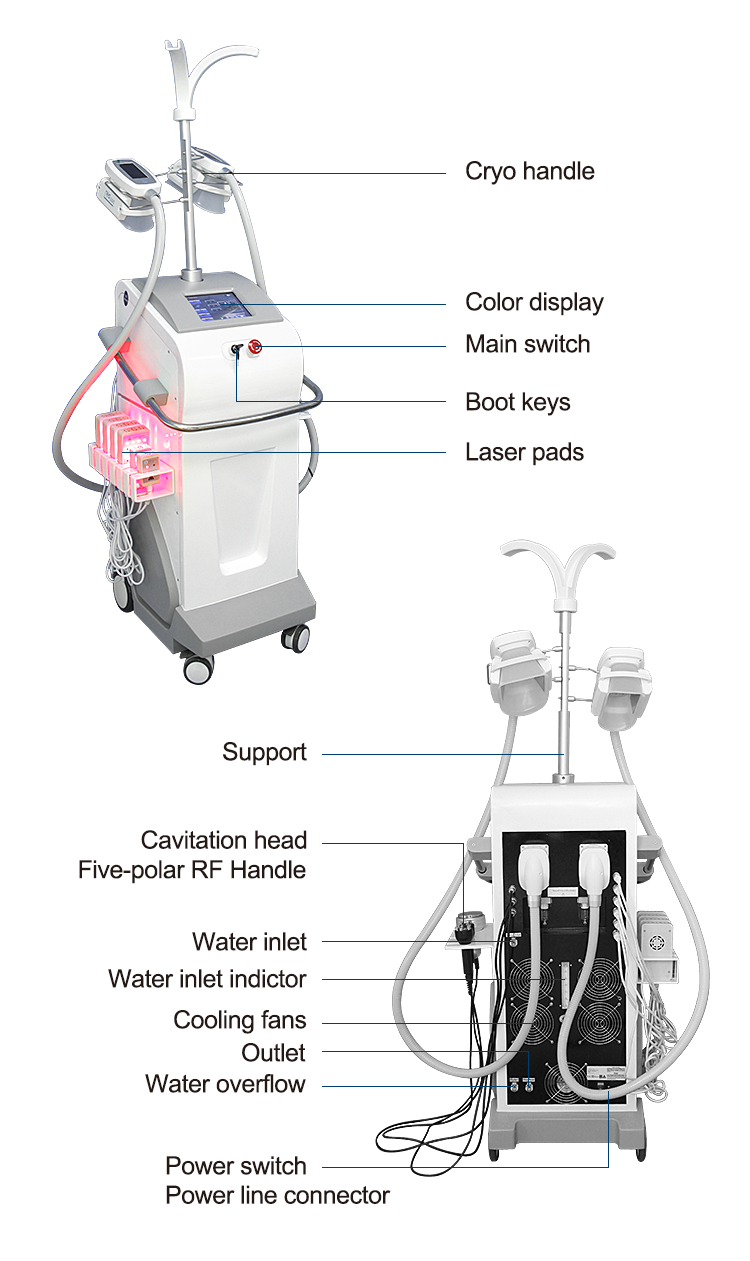 Cryo handle
Color display
Main switch
Boot keys
Laser pads

Support
Cavitation head
Five-polar RF Handle
Water inlet
Water inlet indictor
Cooling fans
Outlet
Water overflow
Power switch
Power line connector