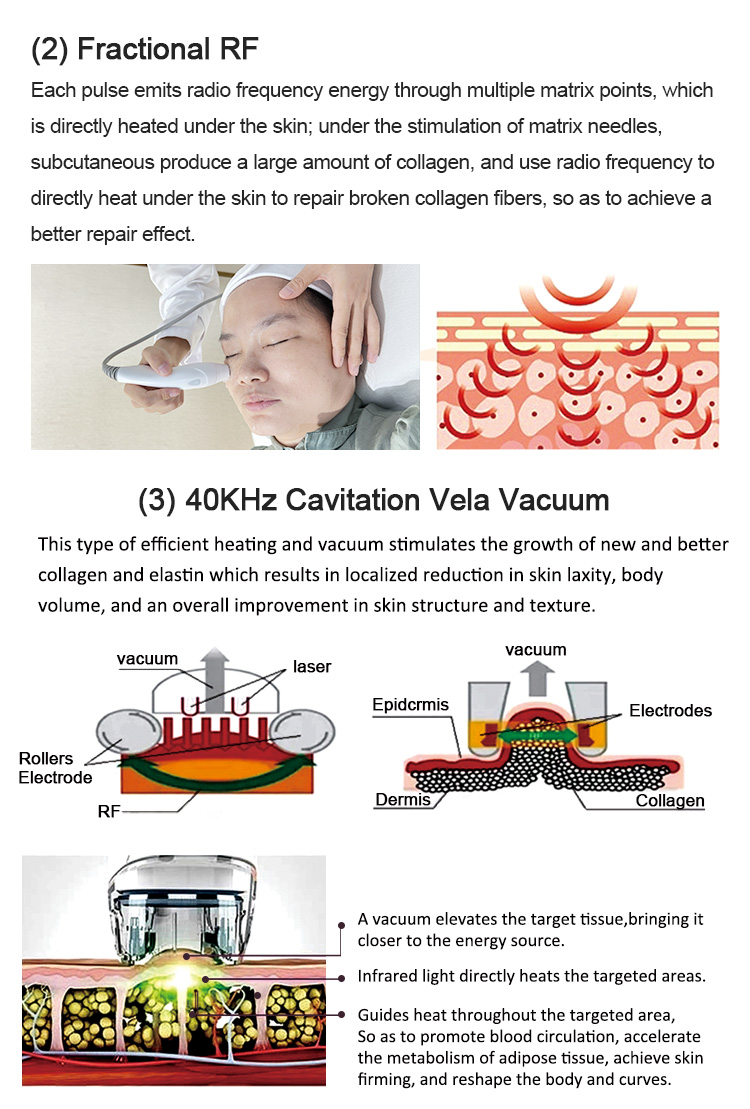 (2) Fractional RF

Each pulse emits radio frequency energy through multiple matrix points, which is directly heated under the skin; under the stimulation of matrix needles, subcutaneous produce a large amount of collagen, and use radio frequency to directly heat under the skin to repair broken collagen fibers, so as to achieve a better repair effect.

(3) 40KHz Cavitation Vela Vacuum

This type of efficient heating and vacuum stimulates the growth of new and better collagen and elastin which results in localized reduction in skin laxity, body volume, and an overall improvement in skin structure and texture.

vacuum
laser
Rollers
Electrode
RF

vacuum
Epidcrmis
Electrodes
Dermis
Collagen

A vacuum elevates the target tissue,bringing it closer to the energy source.

Infrared light directly heats the targeted areas.

Guides heat throughout the targeted area, So as to promote blood circulation, accelerate the metabolism of adipose tissue, achieve skin firming, and reshape the body and curves.