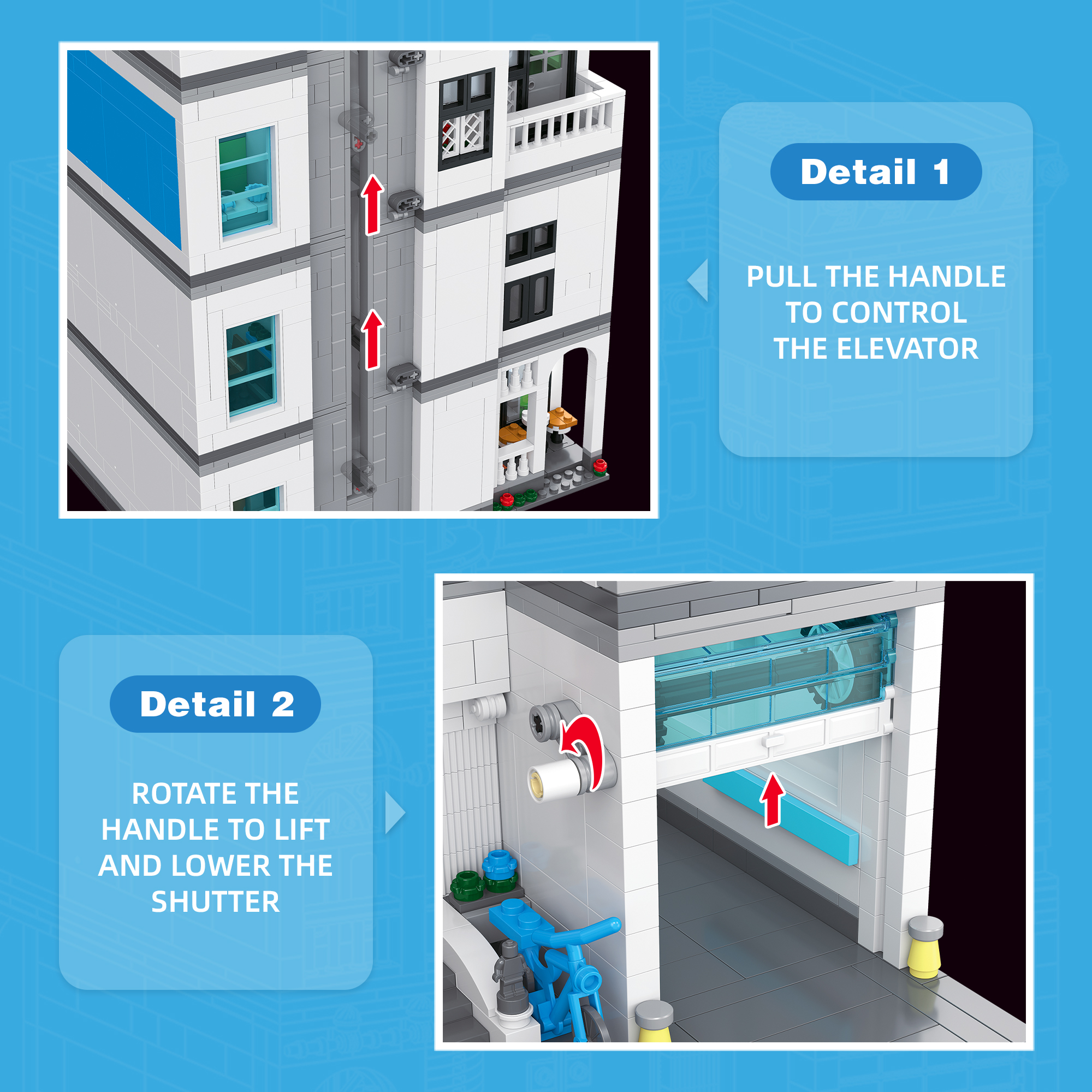 Detail 1

PULL THE HANDLE TO CONTROL THE ELEVATOR

Detail 2

ROTATE THE HANDLE TO LIFT AND LOWER THE SHUTTER