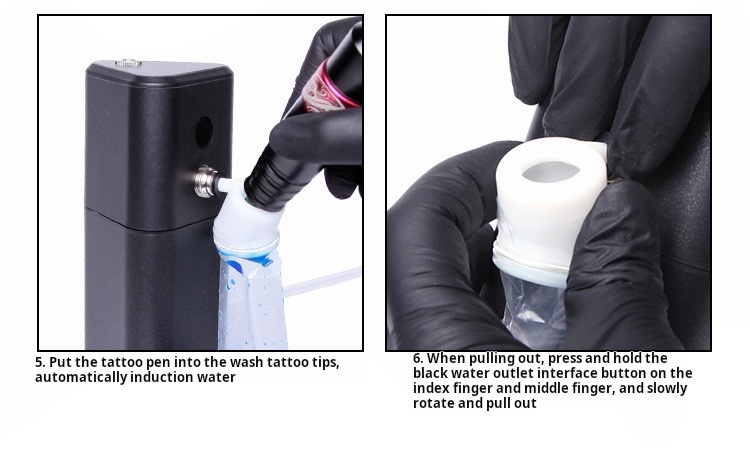 5. Put the tattoo pen into the wash tattoo tips, automatically induction water

6. When pulling out, press and hold the black water outlet interface button on the index finger and middle finger, and slowly rotate and pull out