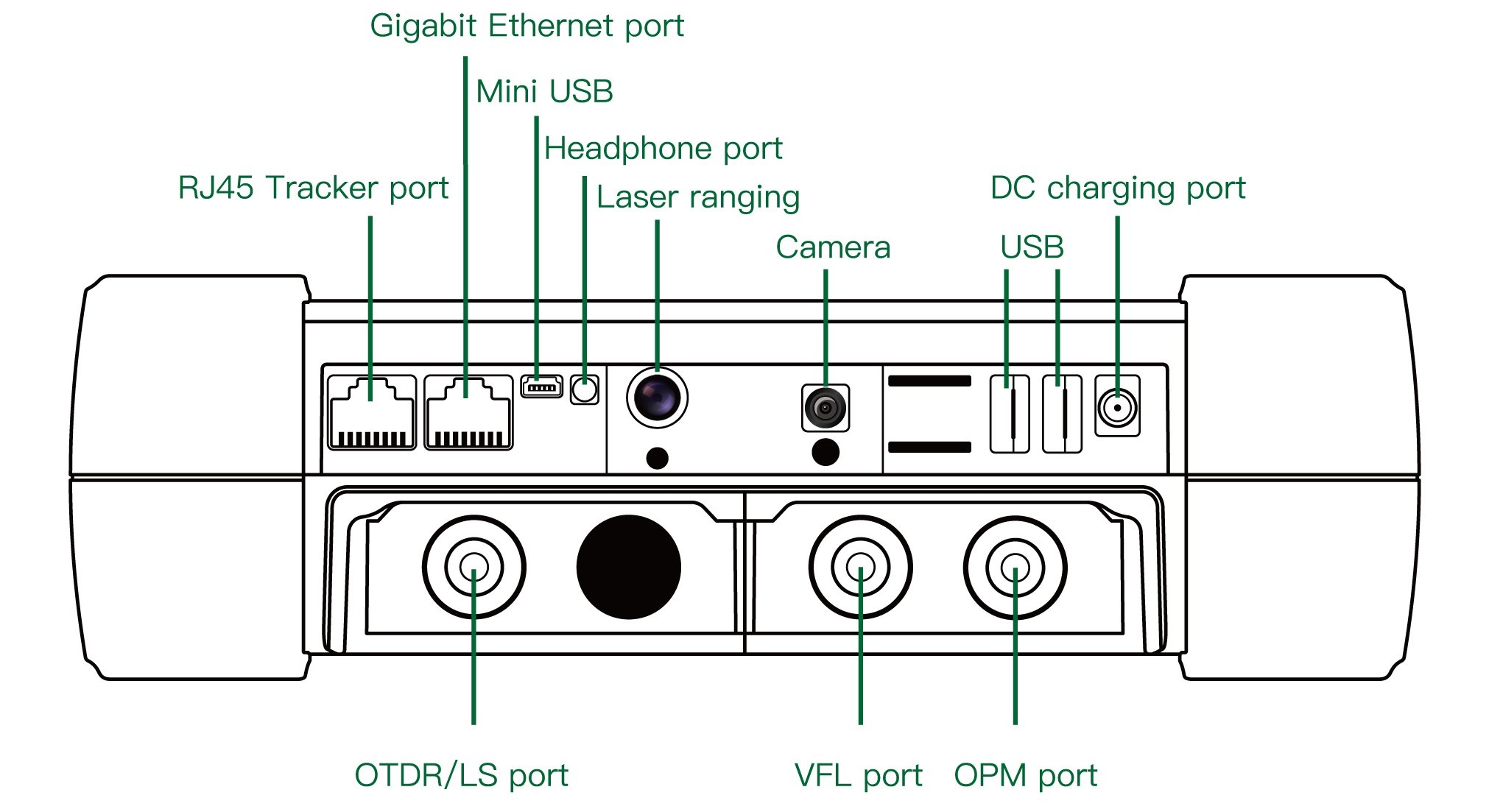 Gigabit Ethernet port
Mini USB
Headphone port
RJ45 Tracker port
Laser ranging
DC charging port
Camera
USB
OTDR/LS port
VFL port
OPM port